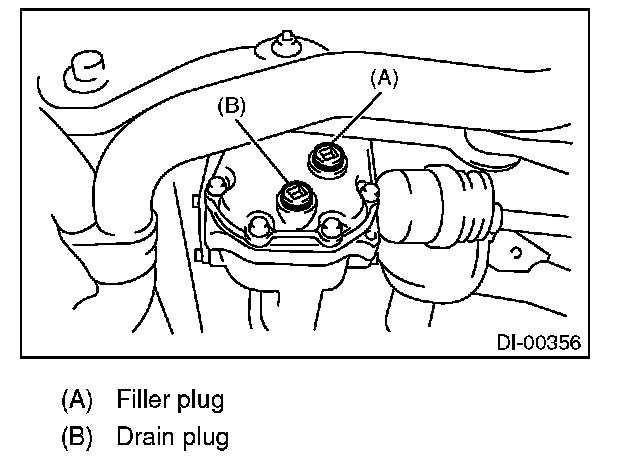 (A)
(B)
DI-00356

(A) Filler plug
(B) Drain plug