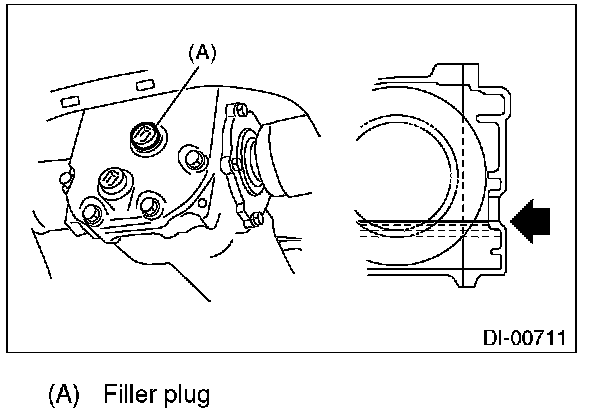 (A)

DI-00711

(A) Filler plug