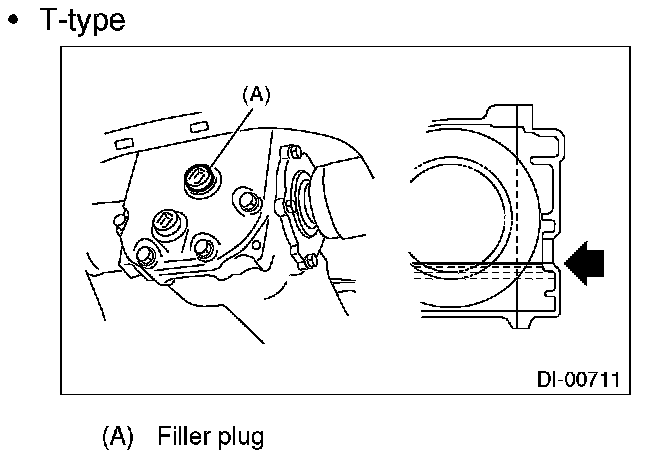 • T-type

(A)

DI-00711

(A) Filler plug