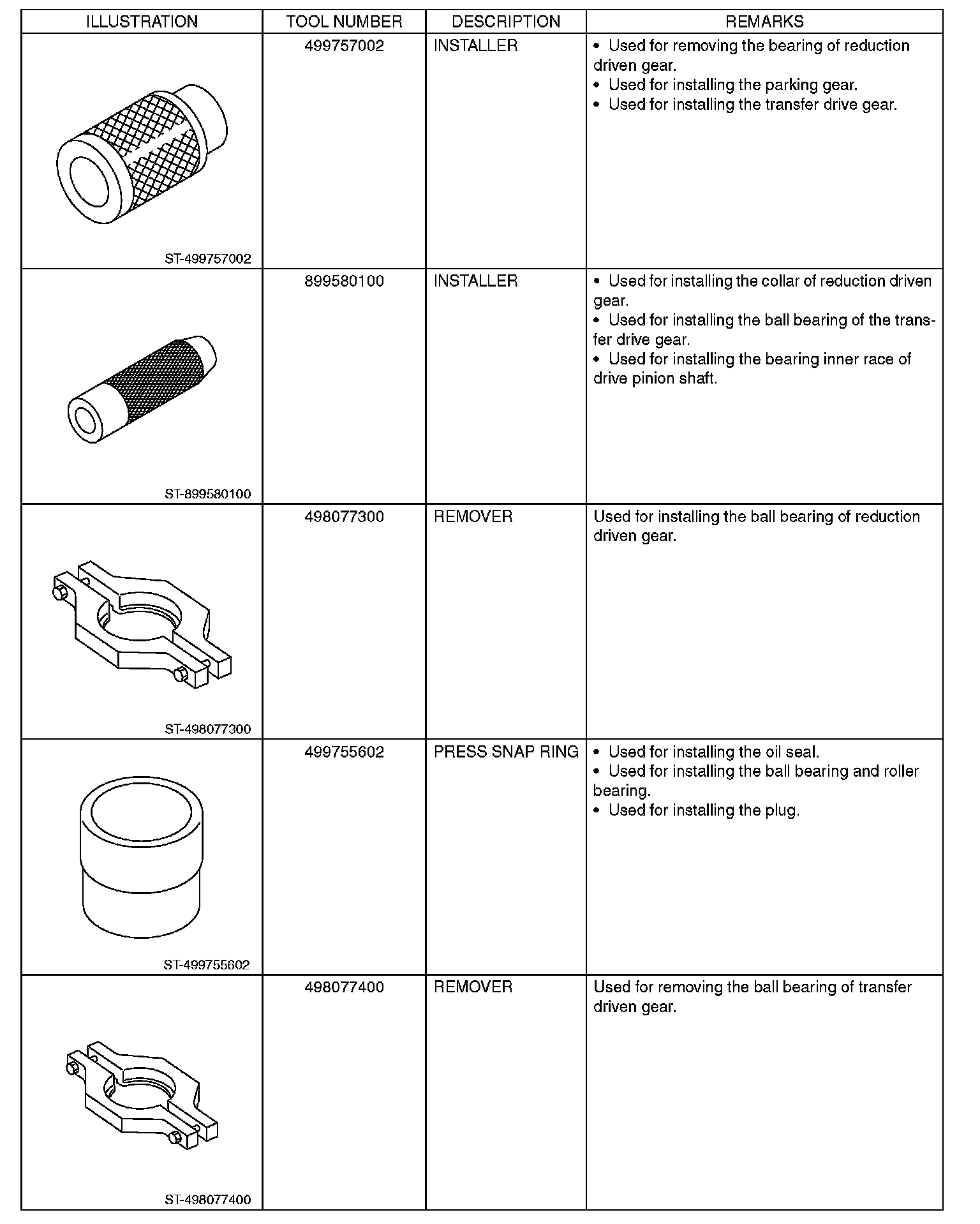 | ILLUSTRATION | TOOL NUMBER | DESCRIPTION | REMARKS |
|---|---|---|---|
| ST-499757002 | 499757002 | INSTALLER | • Used for removing the bearing of reduction driven gear. • Used for installing the parking gear. • Used for installing the transfer drive gear. |
| ST-899580100 | 899580100 | INSTALLER | • Used for installing the collar of reduction driven gear. • Used for installing the ball bearing of the transfer drive gear. • Used for installing the bearing inner race of drive pinion shaft. |
| ST-498077300 | 498077300 | REMOVER | Used for installing the ball bearing of reduction driven gear. |
| ST-499755602 | 499755602 | PRESS SNAP RING | • Used for installing the oil seal. • Used for installing the ball bearing and roller bearing. • Used for installing the plug. |
| ST-498077400 | 498077400 | REMOVER | Used for removing the ball bearing of transfer driven gear. |