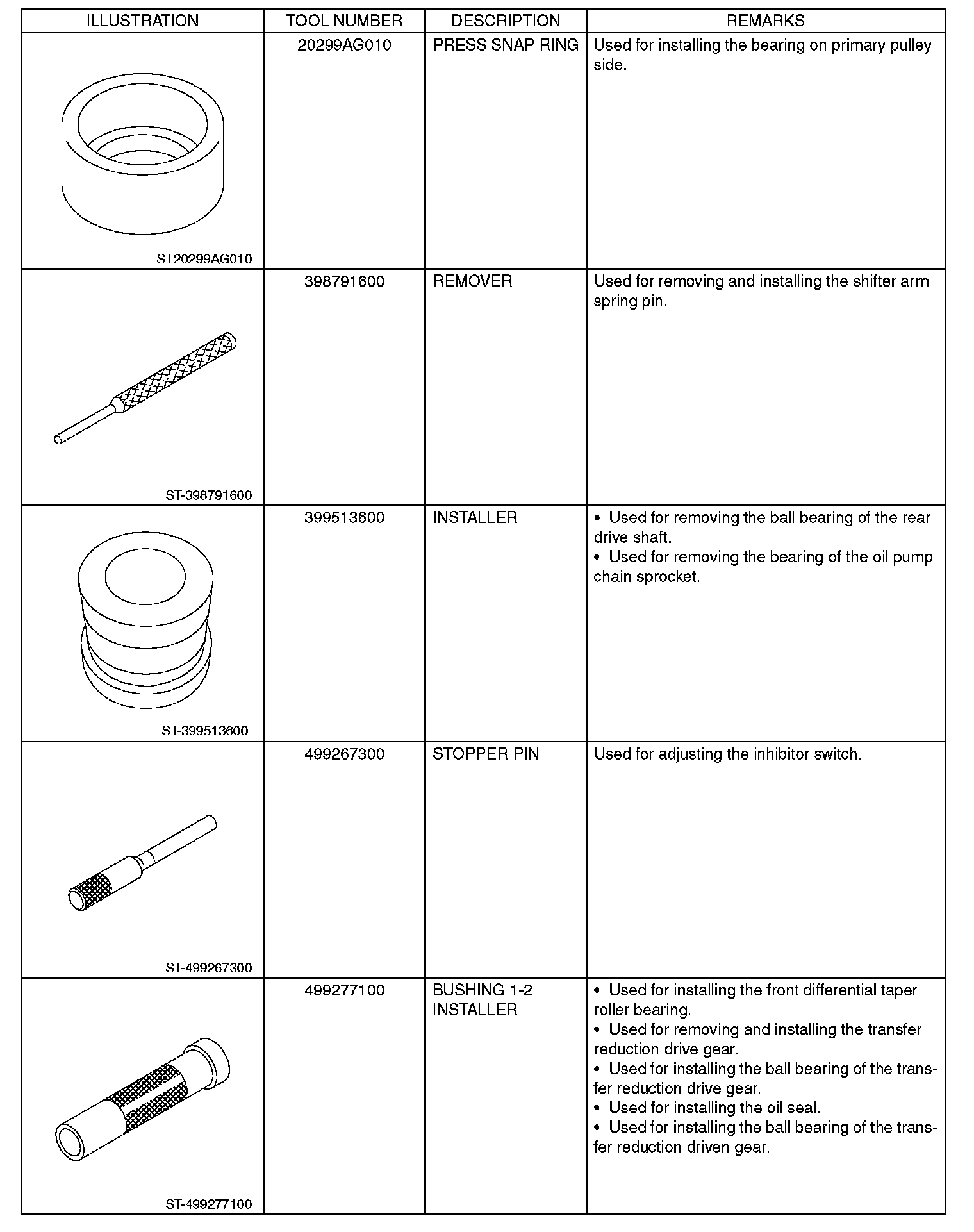 | ILLUSTRATION | TOOL NUMBER | DESCRIPTION | REMARKS |
|---|---|---|---|
| ST20299AG010 | 20299AG010 | PRESS SNAP RING | Used for installing the bearing on primary pulley side. |
| ST-398791600 | 398791600 | REMOVER | Used for removing and installing the shifter arm spring pin. |
| ST-399513600 | 399513600 | INSTALLER | • Used for removing the ball bearing of the rear drive shaft. • Used for removing the bearing of the oil pump chain sprocket. |
| ST-499267300 | 499267300 | STOPPER PIN | Used for adjusting the inhibitor switch. |
| ST-499277100 | 499277100 | BUSHING 1-2 INSTALLER | • Used for installing the front differential taper roller bearing. • Used for removing and installing the transfer reduction drive gear. • Used for installing the ball bearing of the transfer reduction drive gear. • Used for installing the oil seal. • Used for installing the ball bearing of the transfer reduction driven gear. |