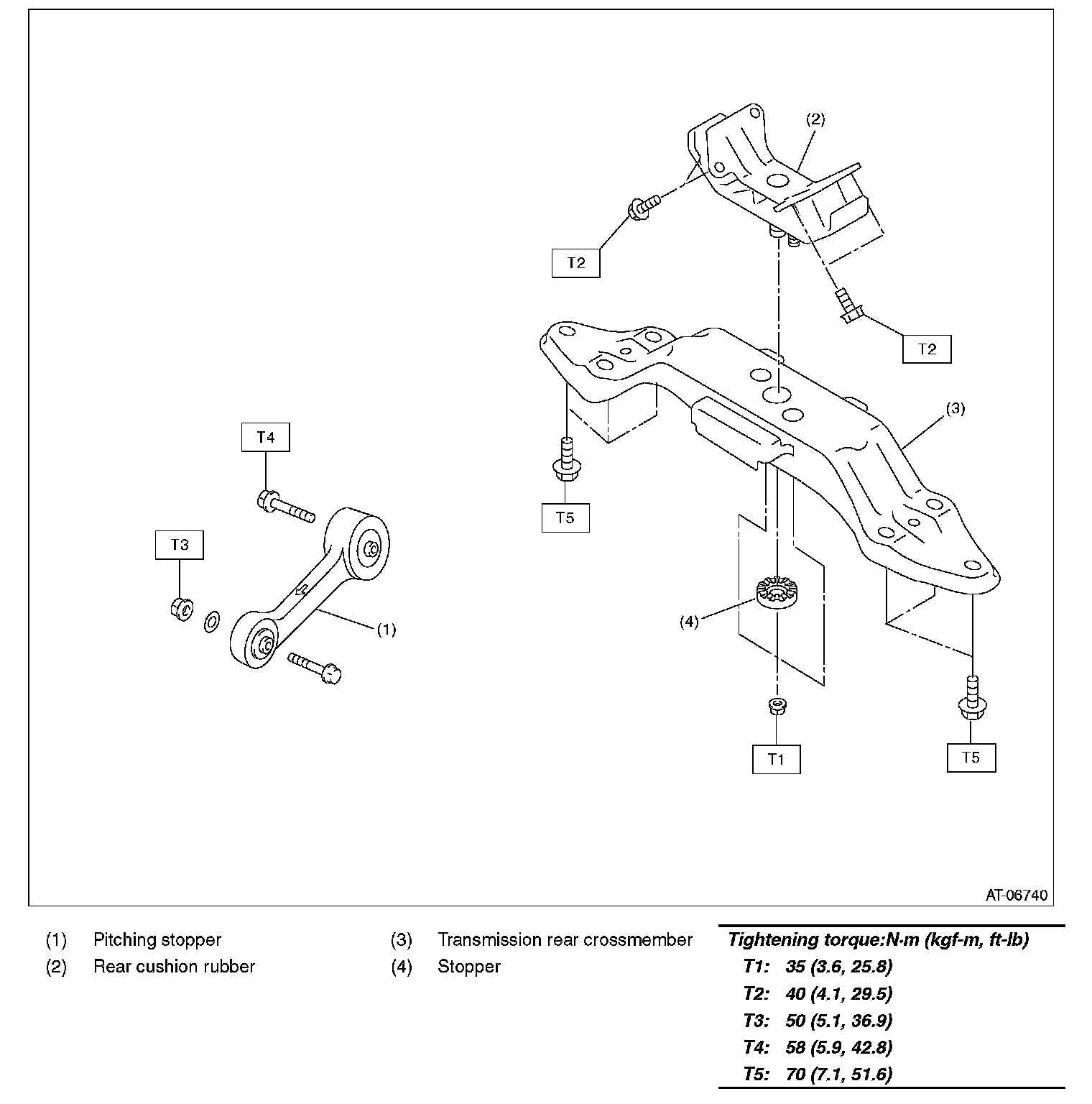 (2)

T2

T2

(3)

T4

T5

T3

(1)

(4)

T1

T5

AT-06740

(1) Pitching stopper
(2) Rear cushion rubber

(3) Transmission rear crossmember
(4) Stopper

Tightening torque:N·m (kgf-m, ft-lb)
T1: 35 (3.6, 25.8)
T2: 40 (4.1, 29.5)
T3: 50 (5.1, 36.9)
T4: 58 (5.9, 42.8)
T5: 70 (7.1, 51.6)