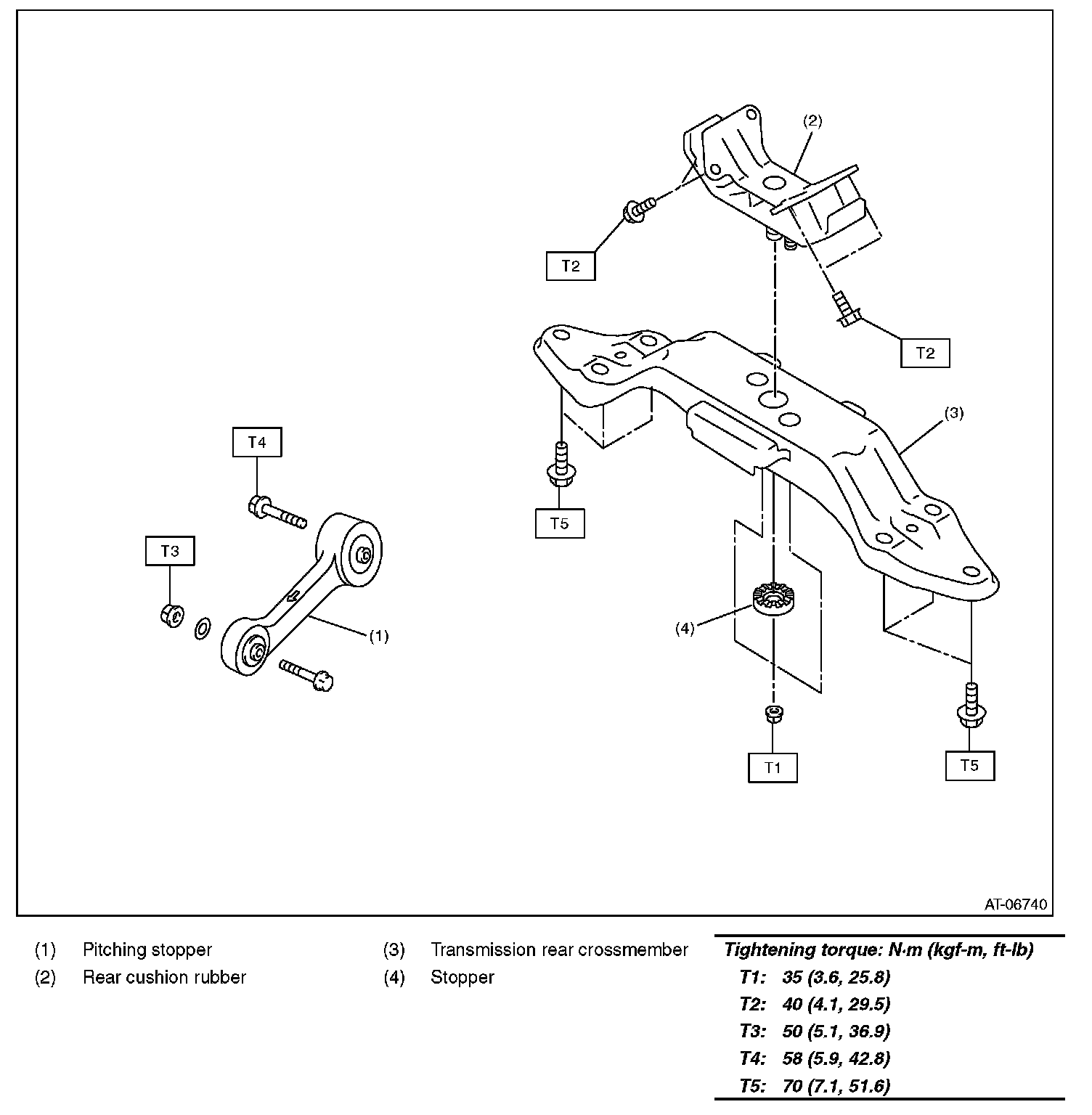 (2)

T2

T2

(3)

T4

T5

T3

(1)

(4)

T1

T5

AT-06740

(1) Pitching stopper
(2) Rear cushion rubber

(3) Transmission rear crossmember
(4) Stopper

Tightening torque: N·m (kgf-m, ft-lb)
T1: 35 (3.6, 25.8)
T2: 40 (4.1, 29.5)
T3: 50 (5.1, 36.9)
T4: 58 (5.9, 42.8)
T5: 70 (7.1, 51.6)