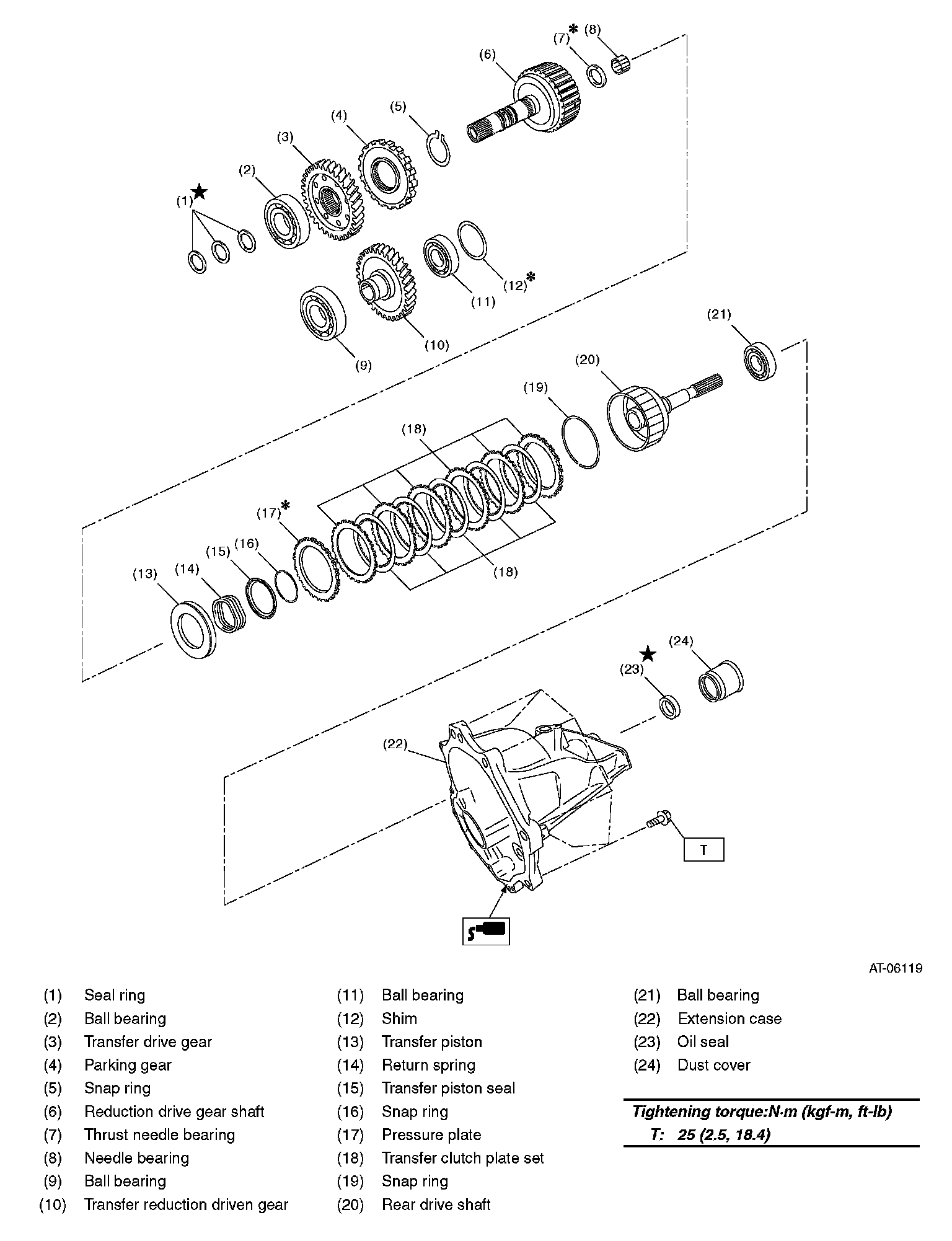 (7)* (8)
(6)
(5)
(4)
(3)
(2)
(1)★
(12)*
(11)
(10)
(9)
(21)
(20)
(19)
(18)
(17)*
(16)
(15)
(14)
(13)
(18)
(24)
★
(23)
(22)
T

AT-06119

(1) Seal ring
(2) Ball bearing
(3) Transfer drive gear
(4) Parking gear
(5) Snap ring
(6) Reduction drive gear shaft
(7) Thrust needle bearing
(8) Needle bearing
(9) Ball bearing
(10) Transfer reduction driven gear

(11) Ball bearing
(12) Shim
(13) Transfer piston
(14) Return spring
(15) Transfer piston seal
(16) Snap ring
(17) Pressure plate
(18) Transfer clutch plate set
(19) Snap ring
(20) Rear drive shaft

(21) Ball bearing
(22) Extension case
(23) Oil seal
(24) Dust cover

Tightening torque:N·m (kgf-m, ft-lb)
T: 25 (2.5, 18.4)