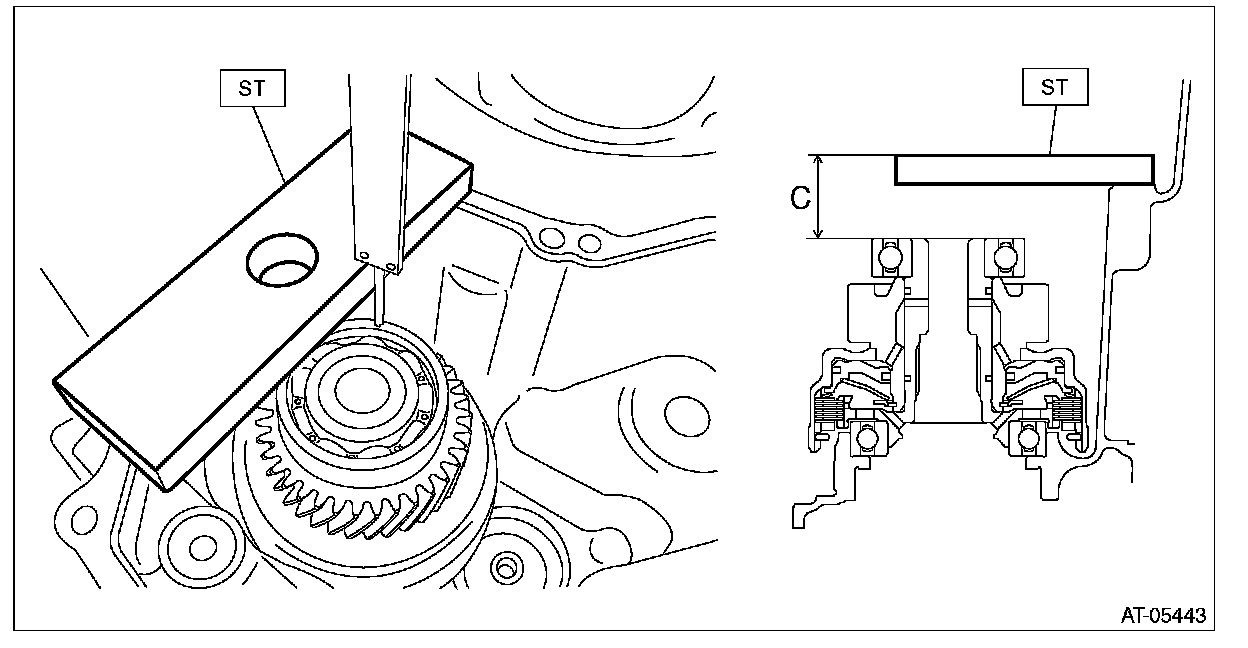 ST

ST

C

AT-05443