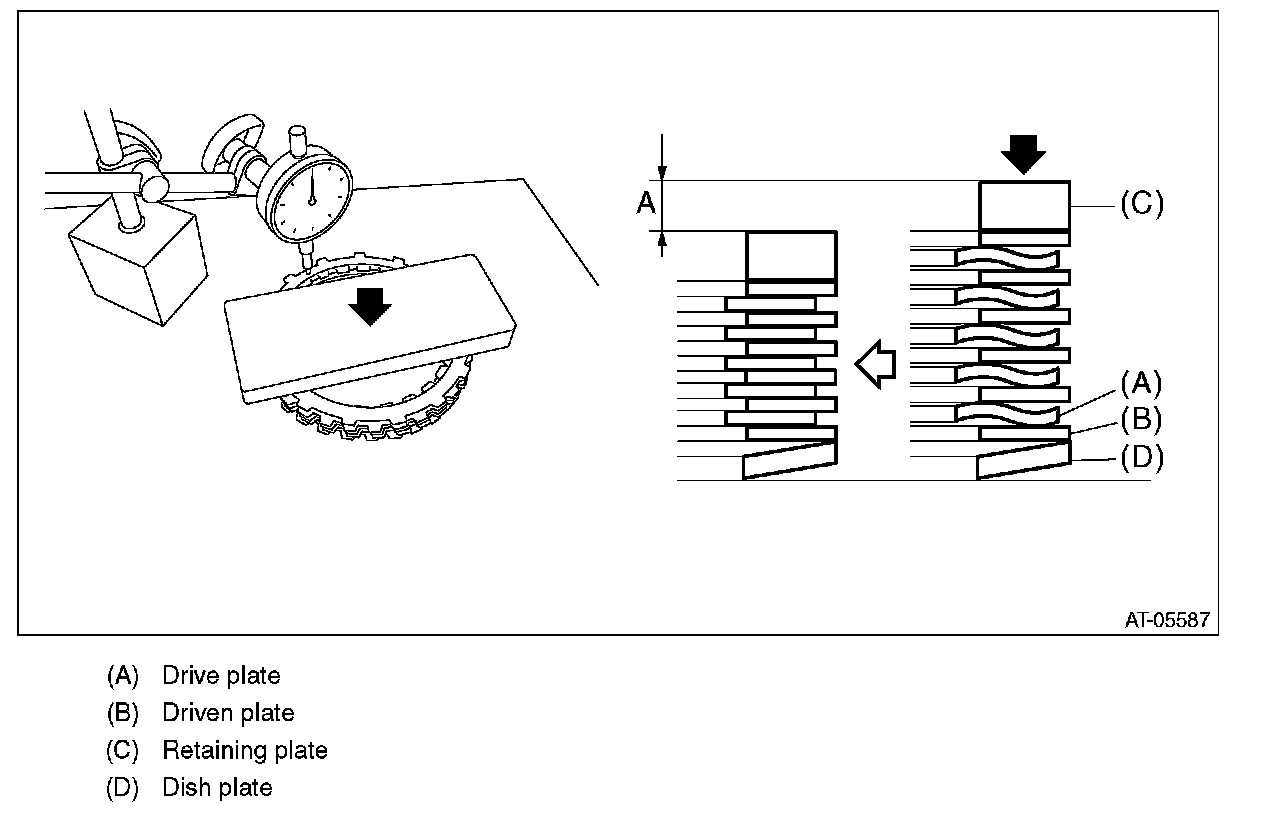 A

(C)

(A)

(B)

(D)

AT-05587

(A) Drive plate
(B) Driven plate
(C) Retaining plate
(D) Dish plate