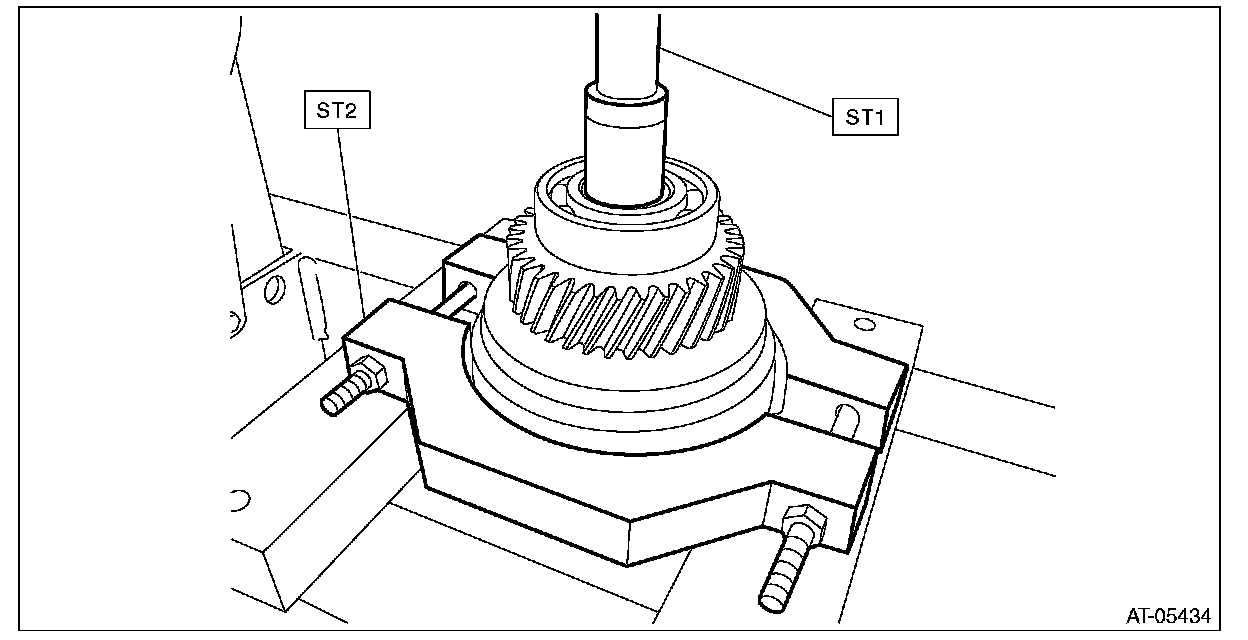 ST2

ST1

AT-05434