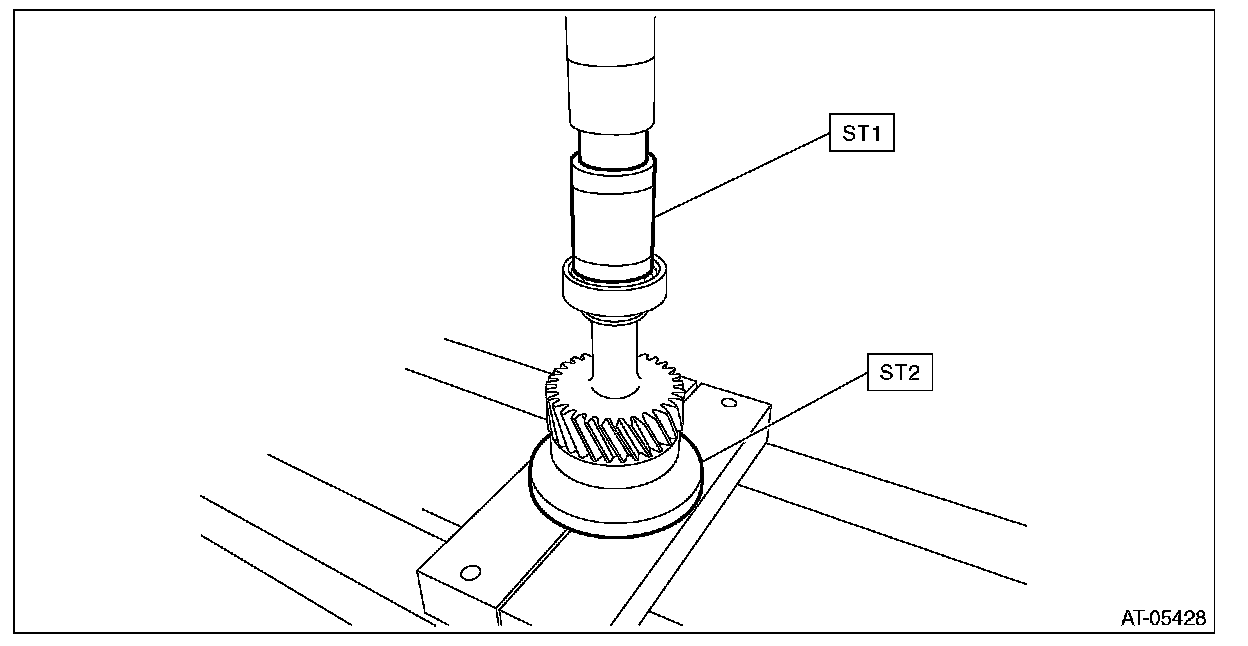 ST1

ST2

AT-05428