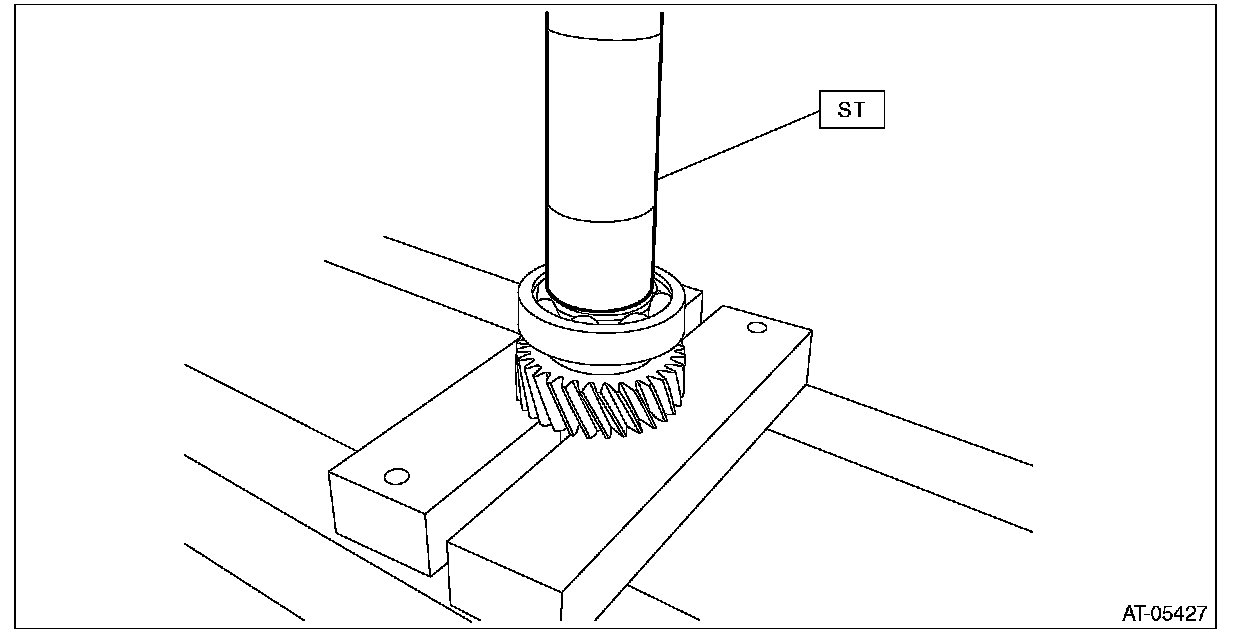 ST

AT-05427