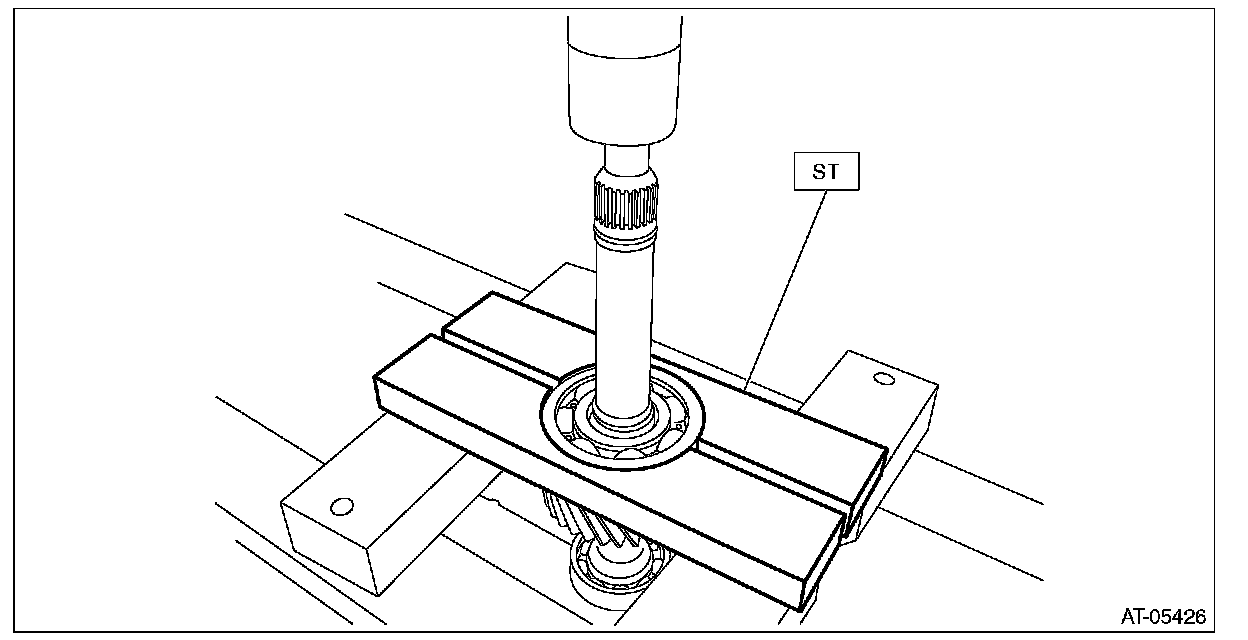 ST

AT-05426