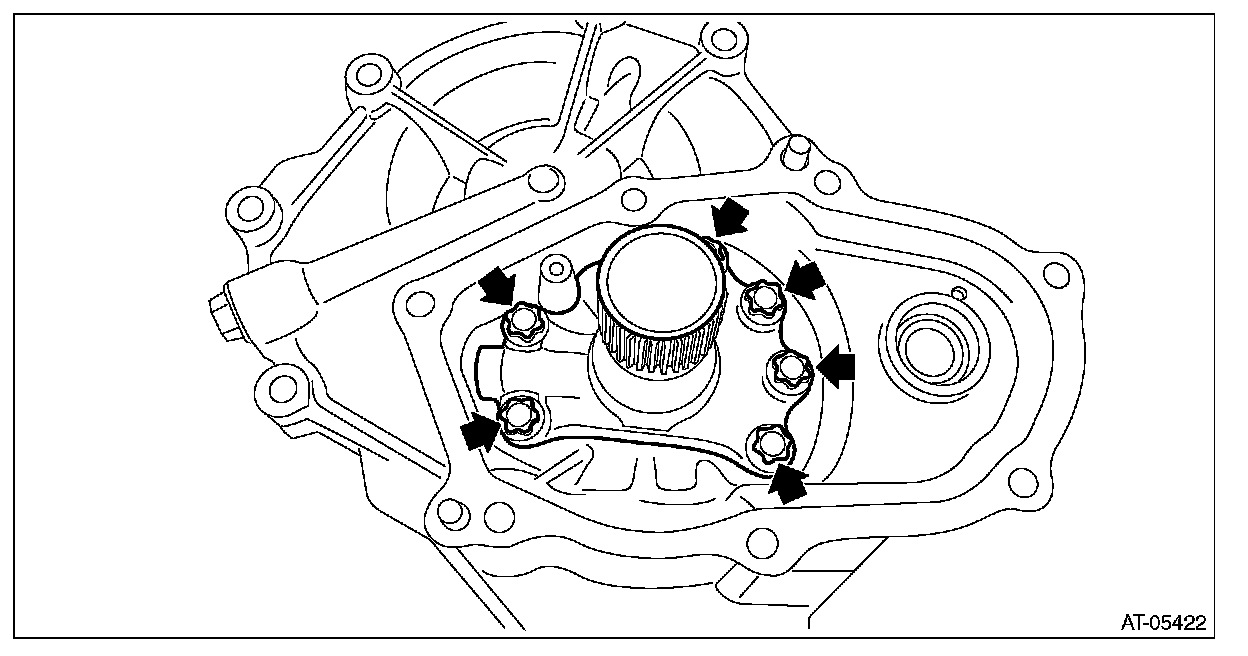 AT-05422