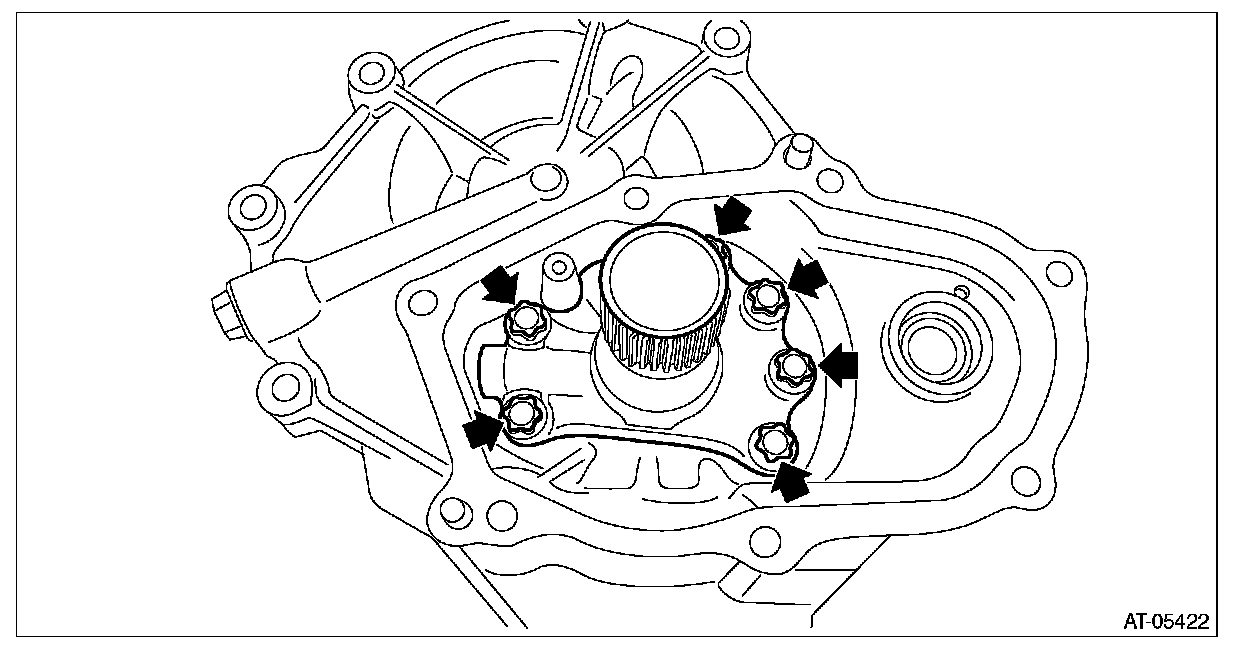 AT-05422