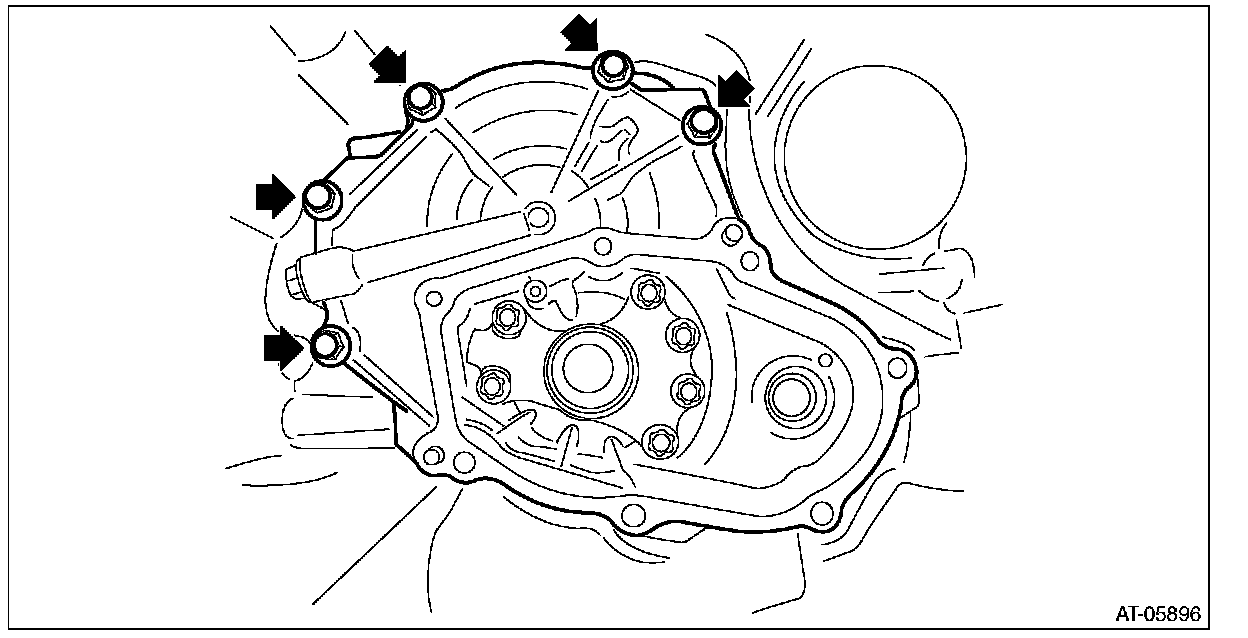 AT-05896