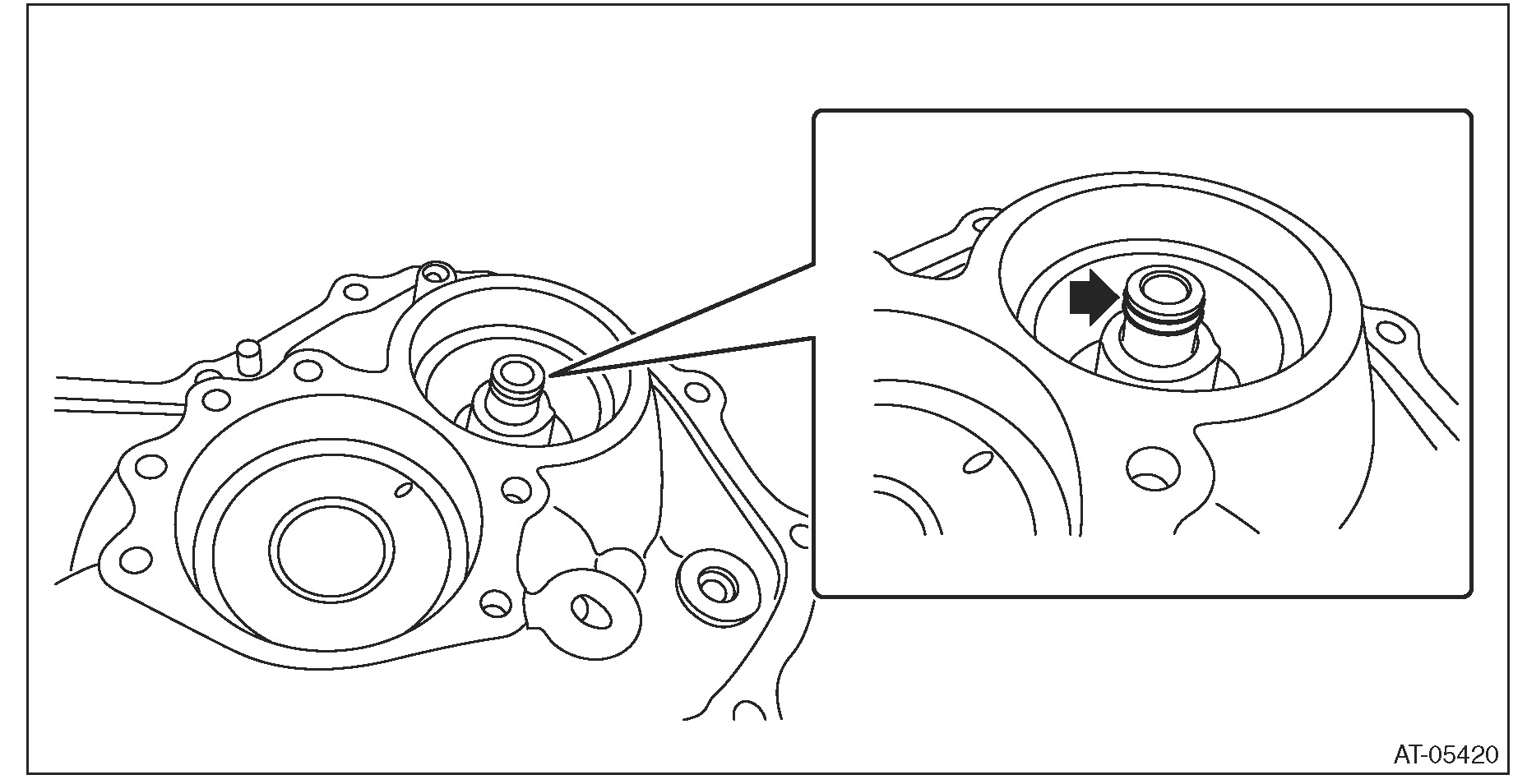 AT-05420