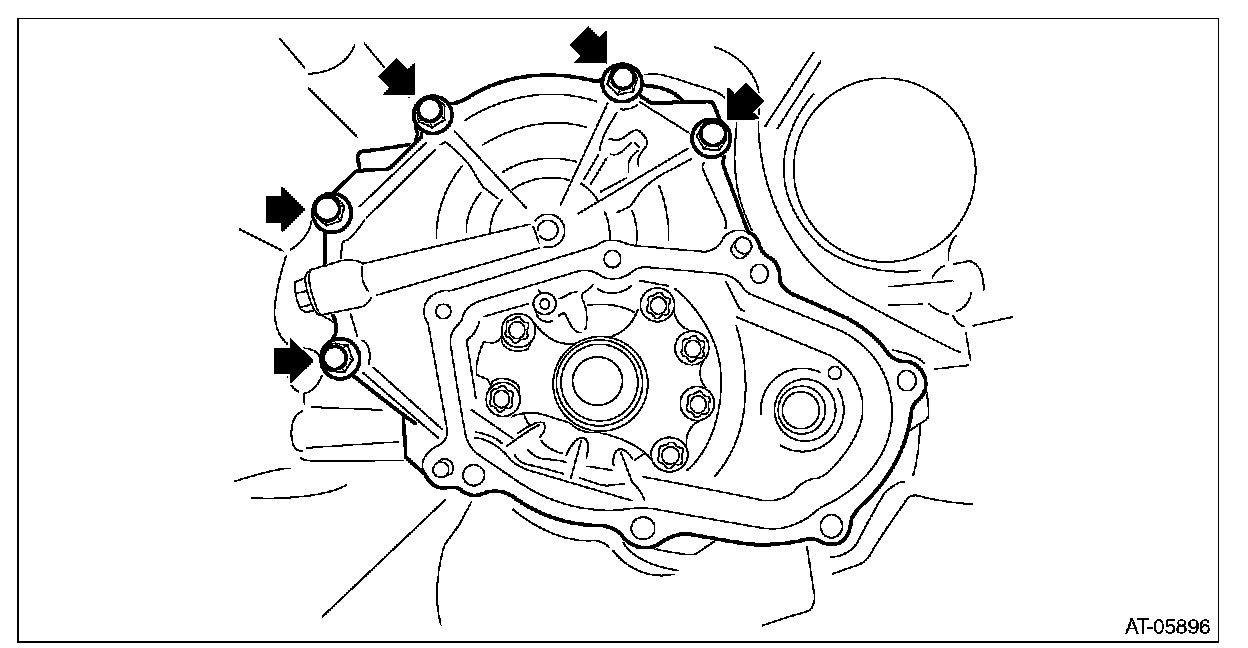 AT-05896