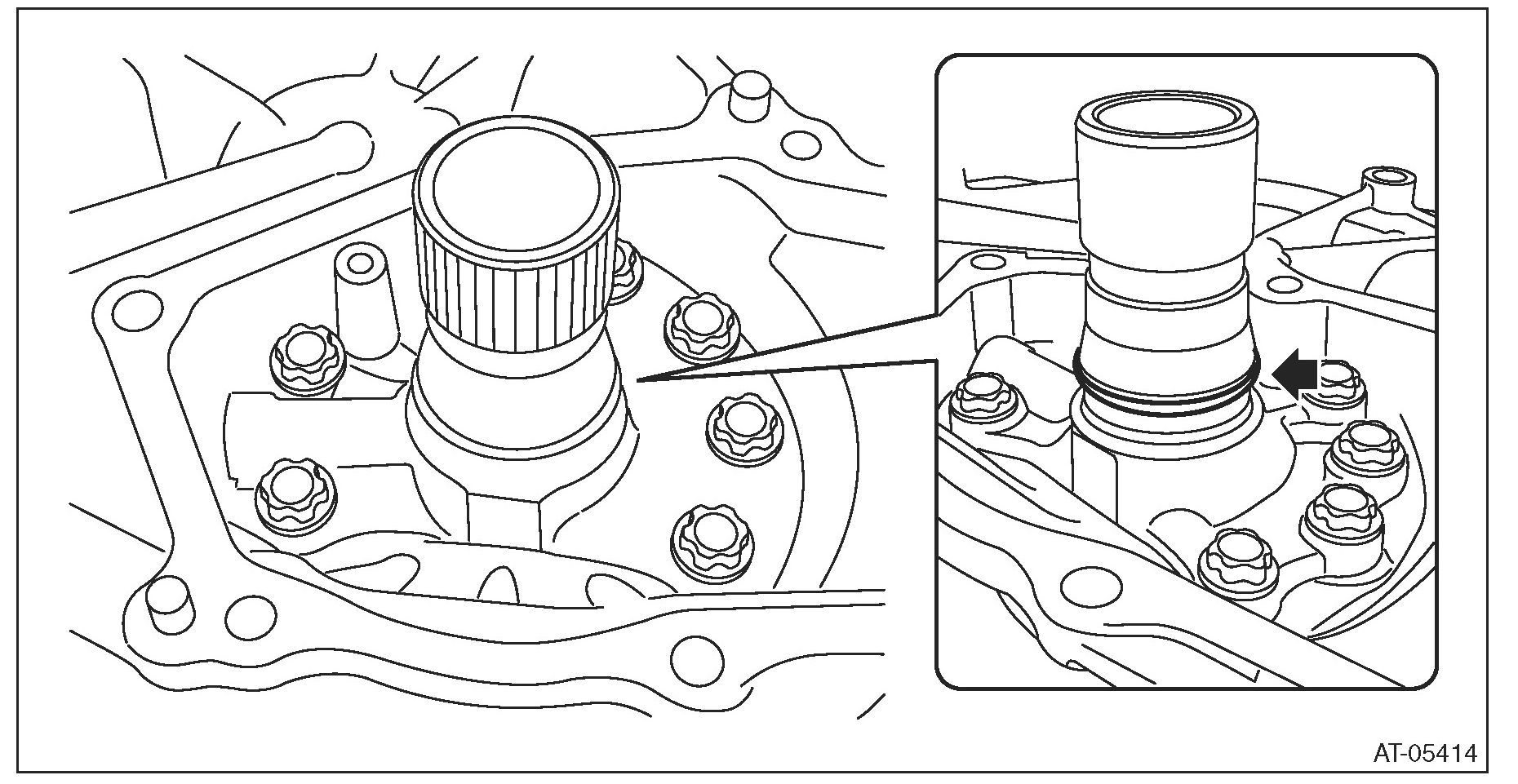 AT-05414