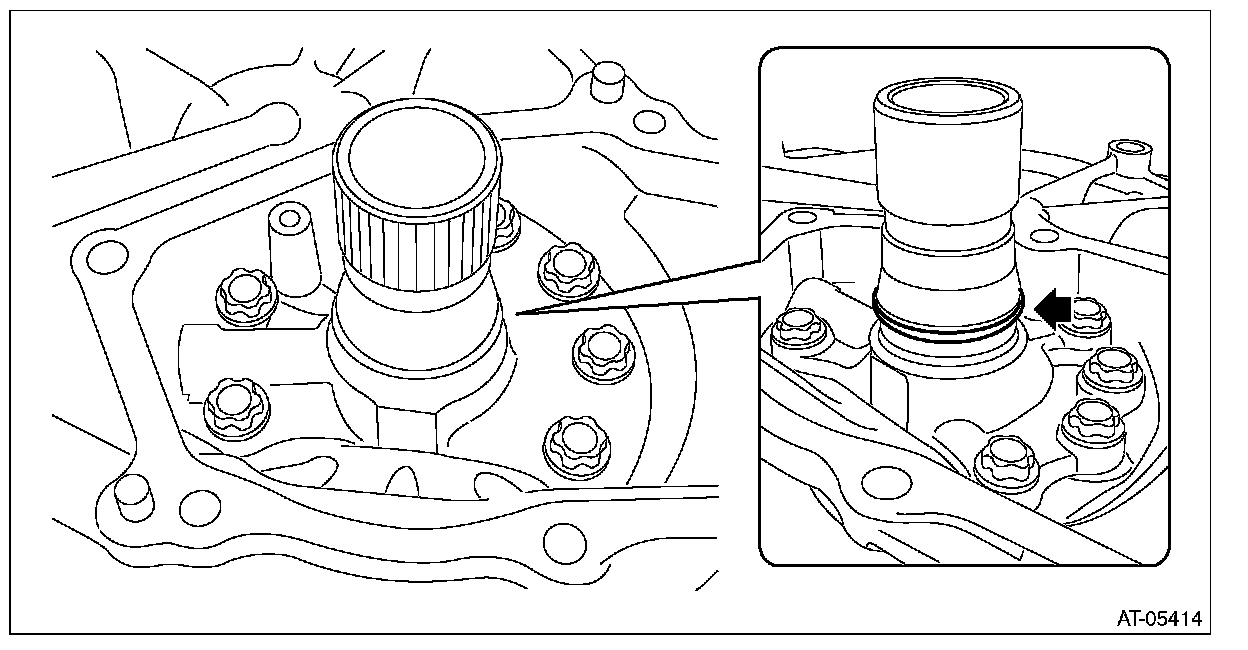 AT-05414