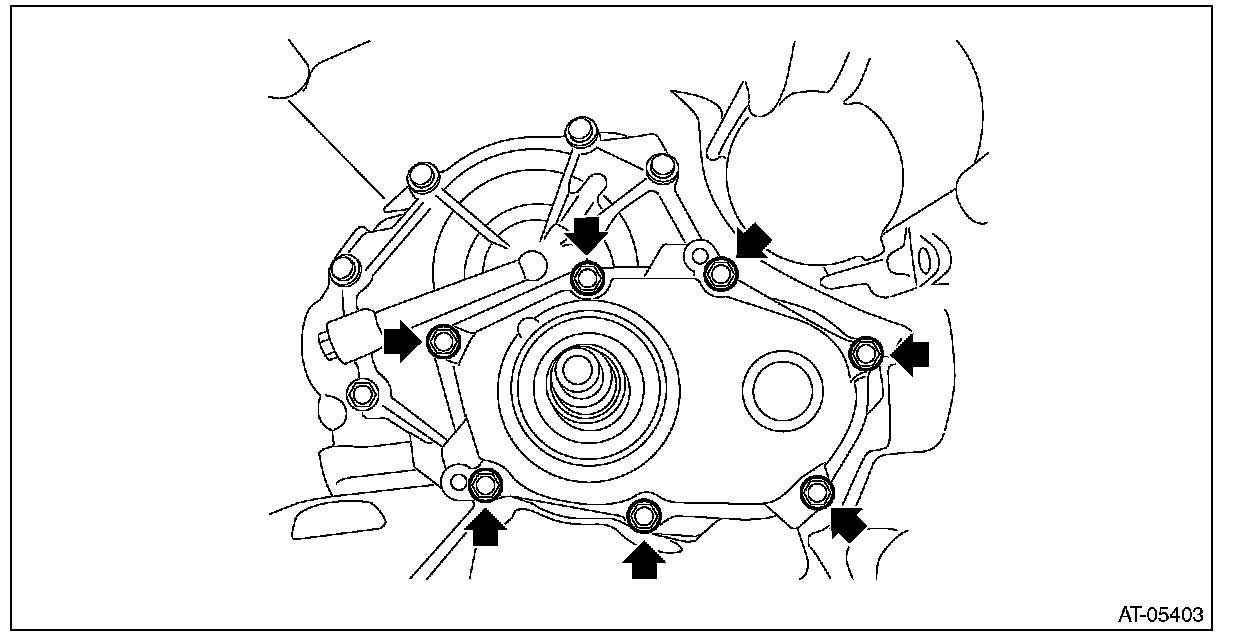 AT-05403