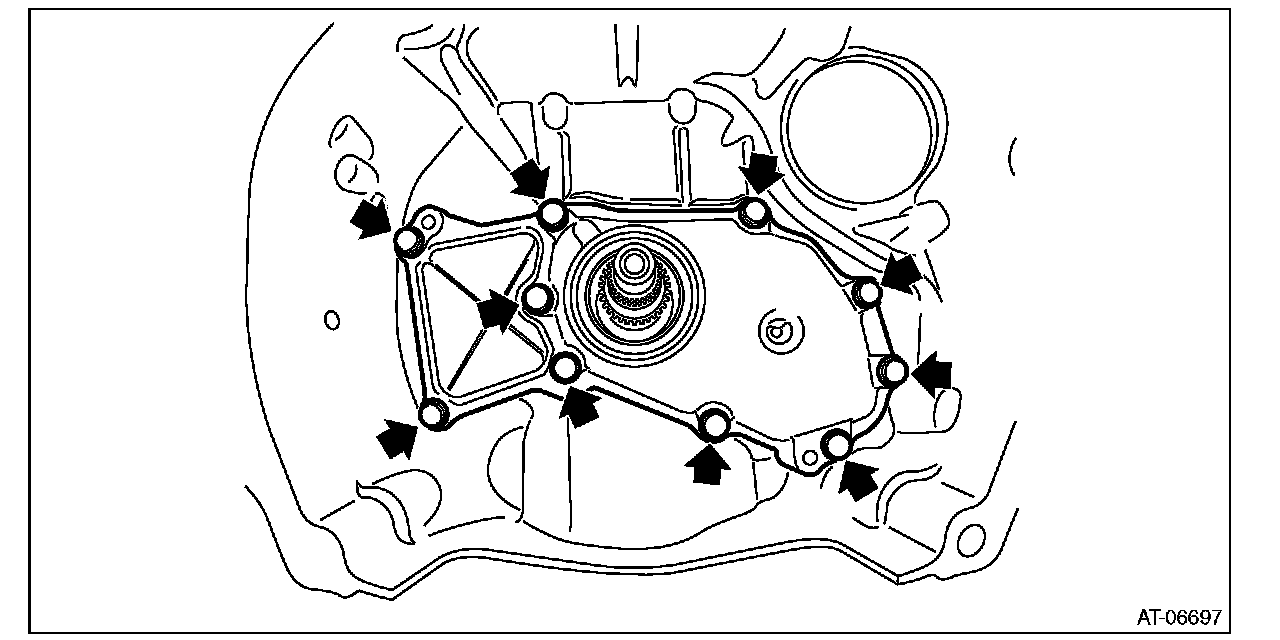 AT-06697