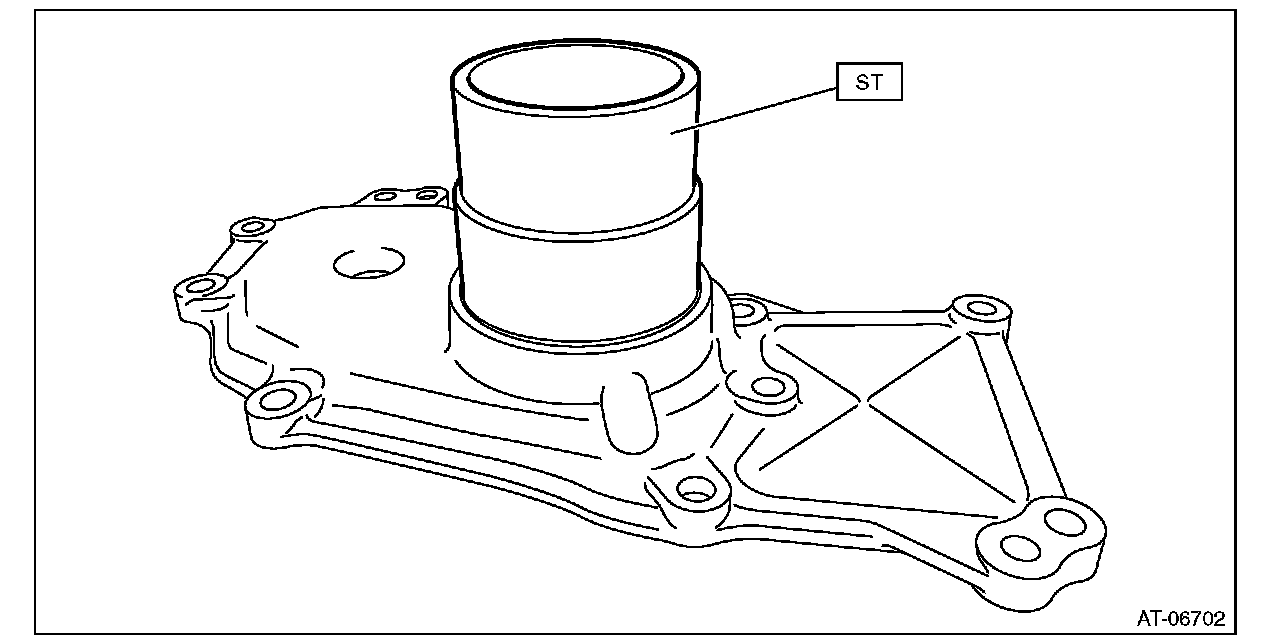 ST

AT-06702