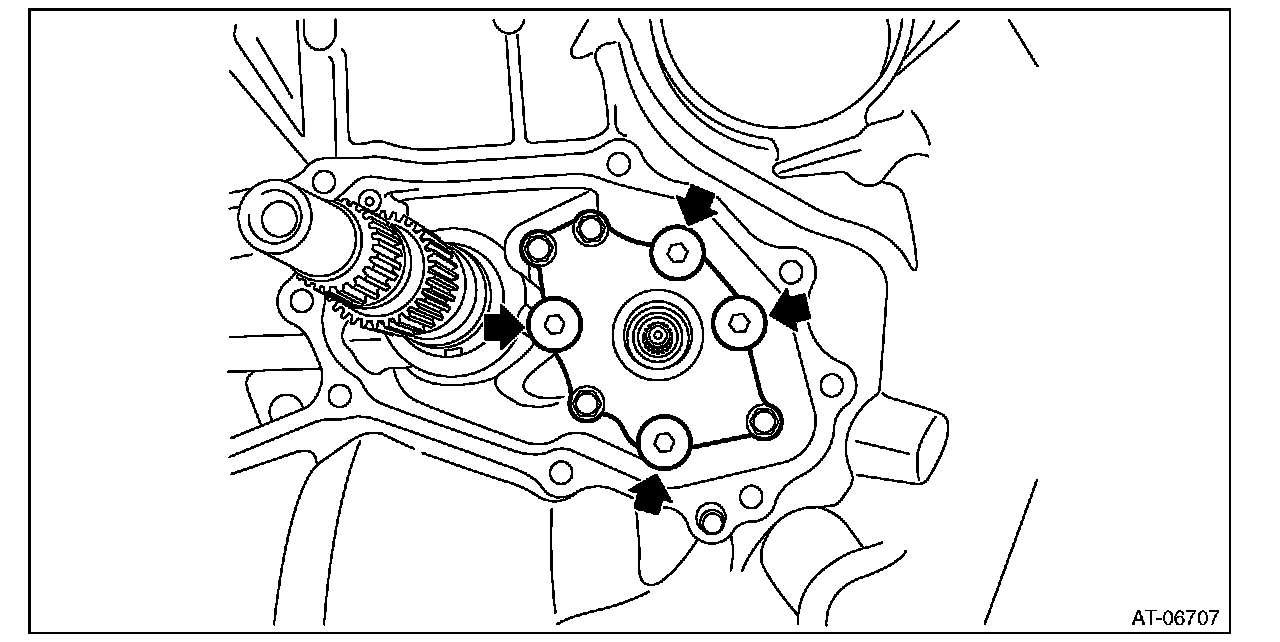 AT-06707