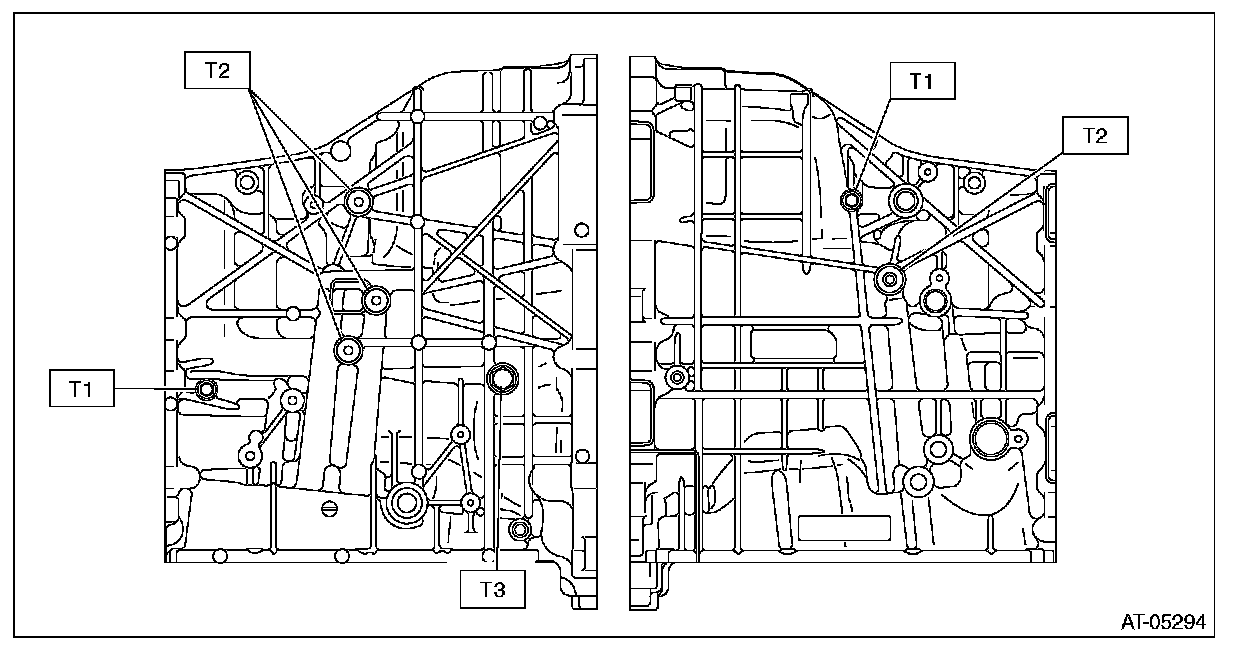 T2

T1

T3

T1

T2

AT-05294