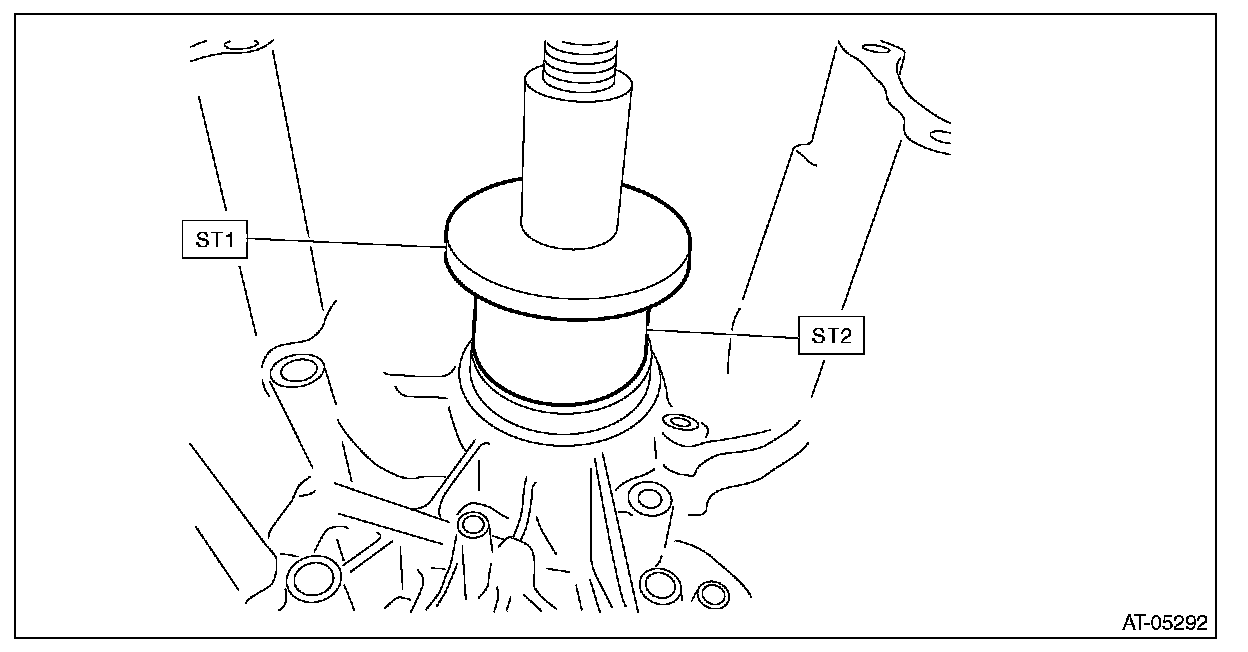 ST1

ST2

AT-05292