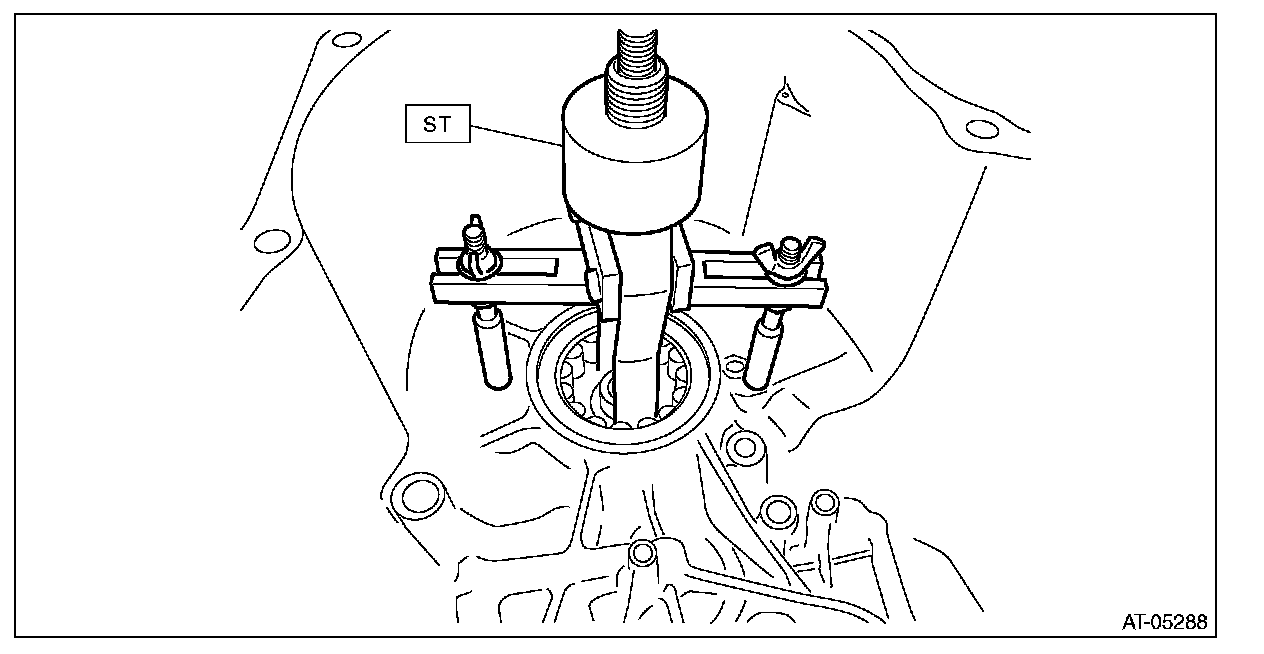 ST

AT-05288