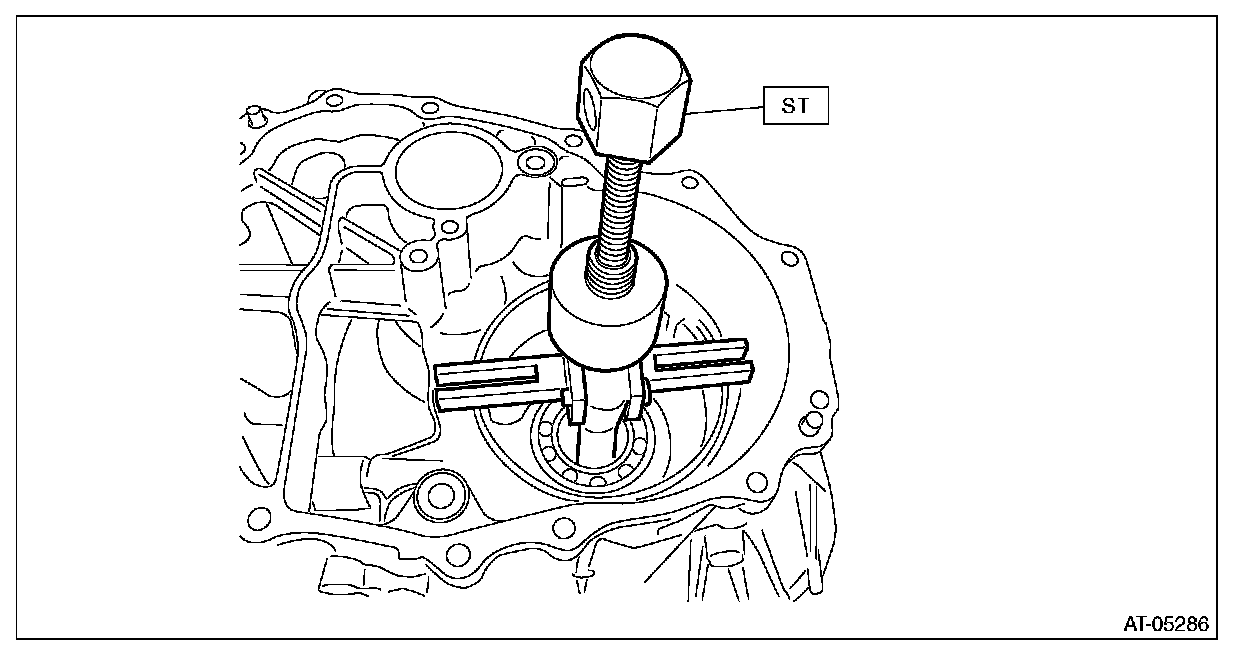 ST

AT-05286