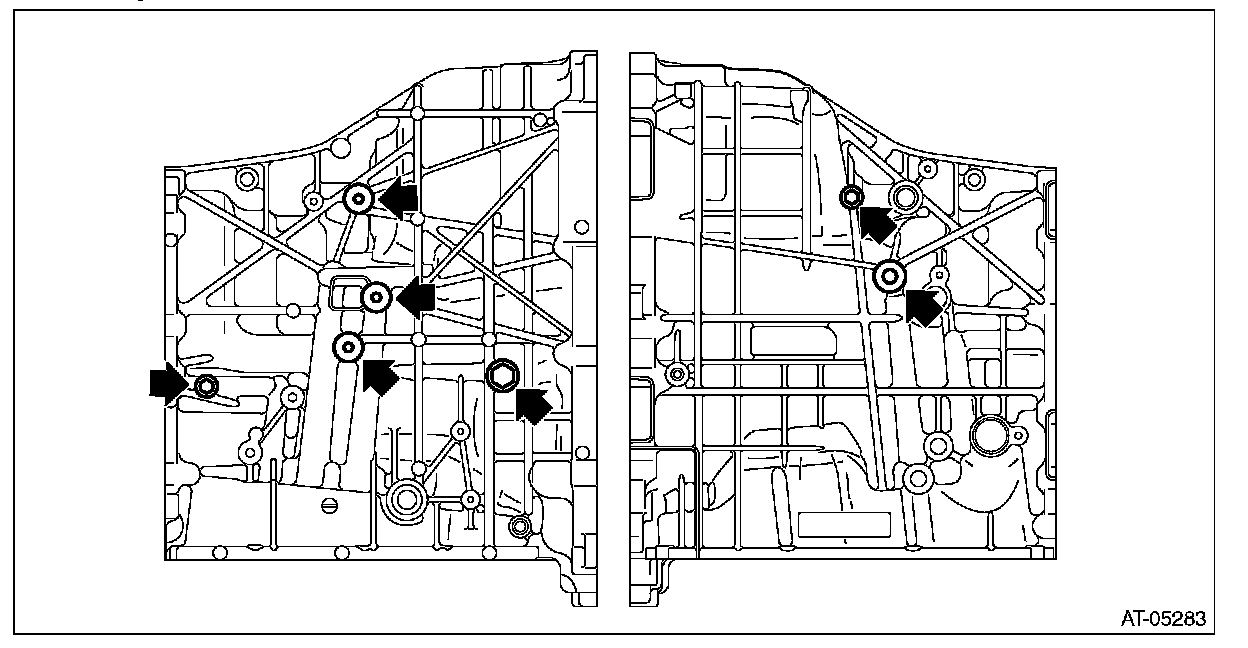 AT-05283