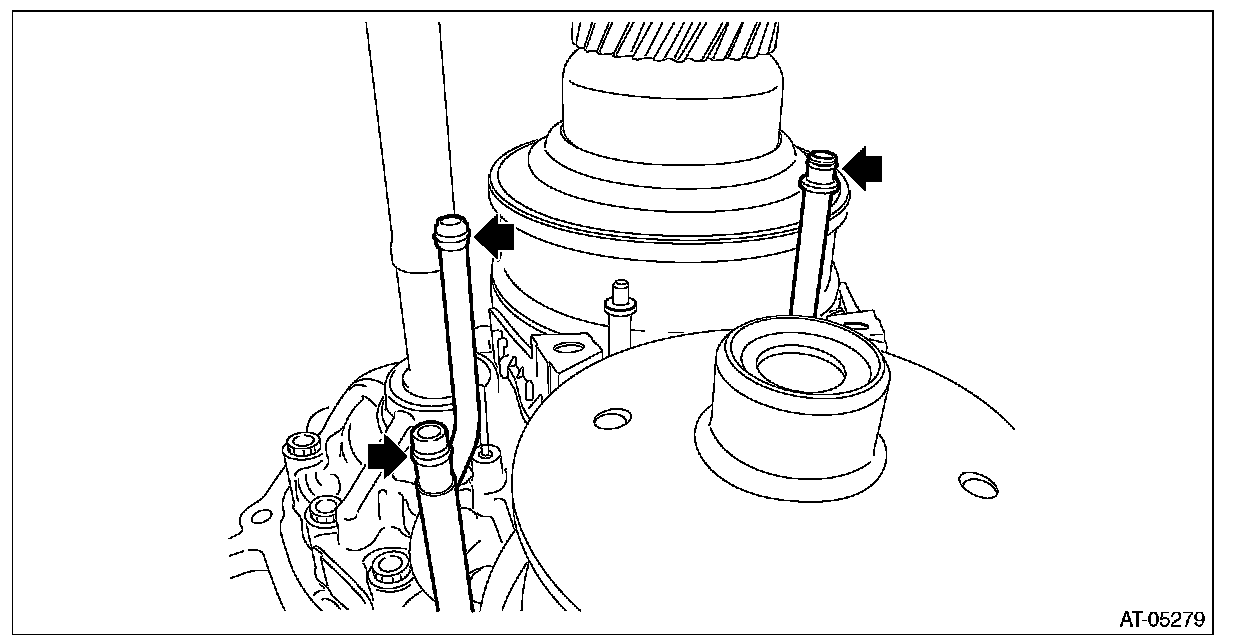 AT-05279