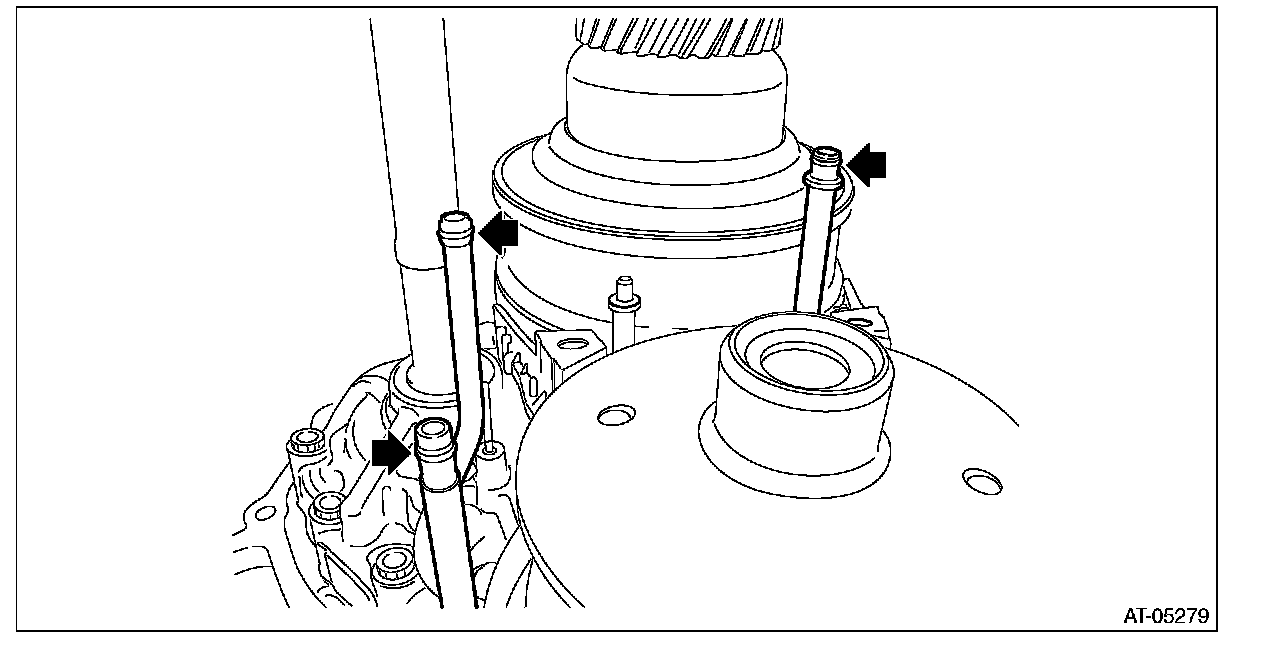 AT-05279