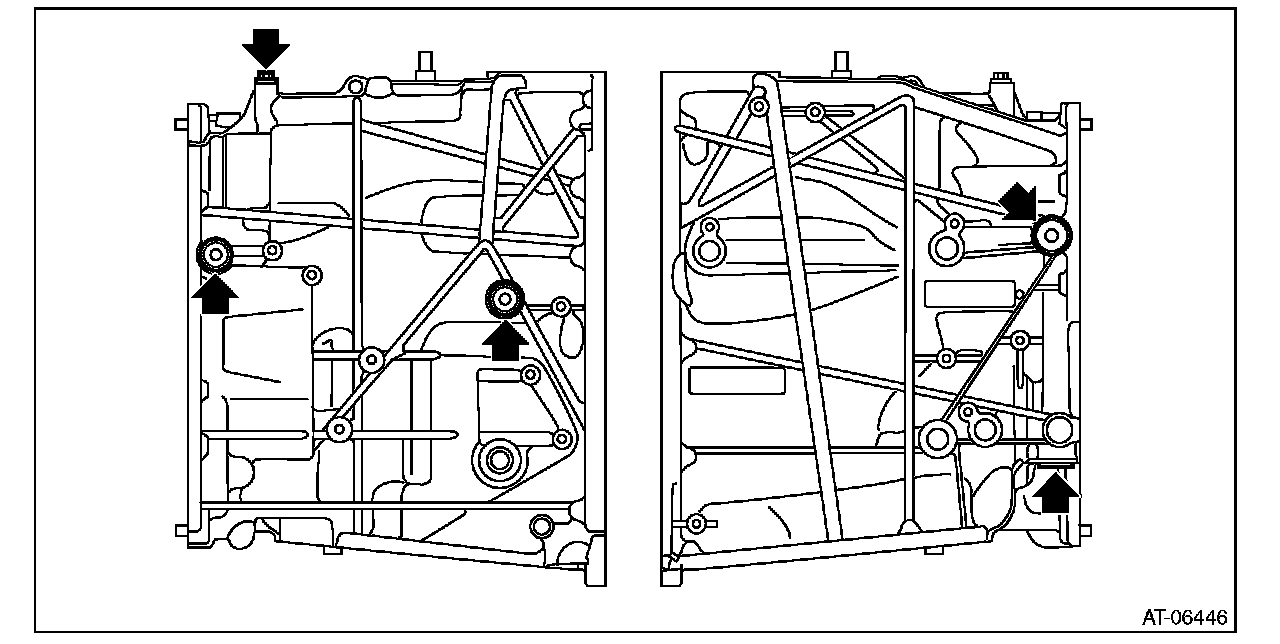 AT-06446