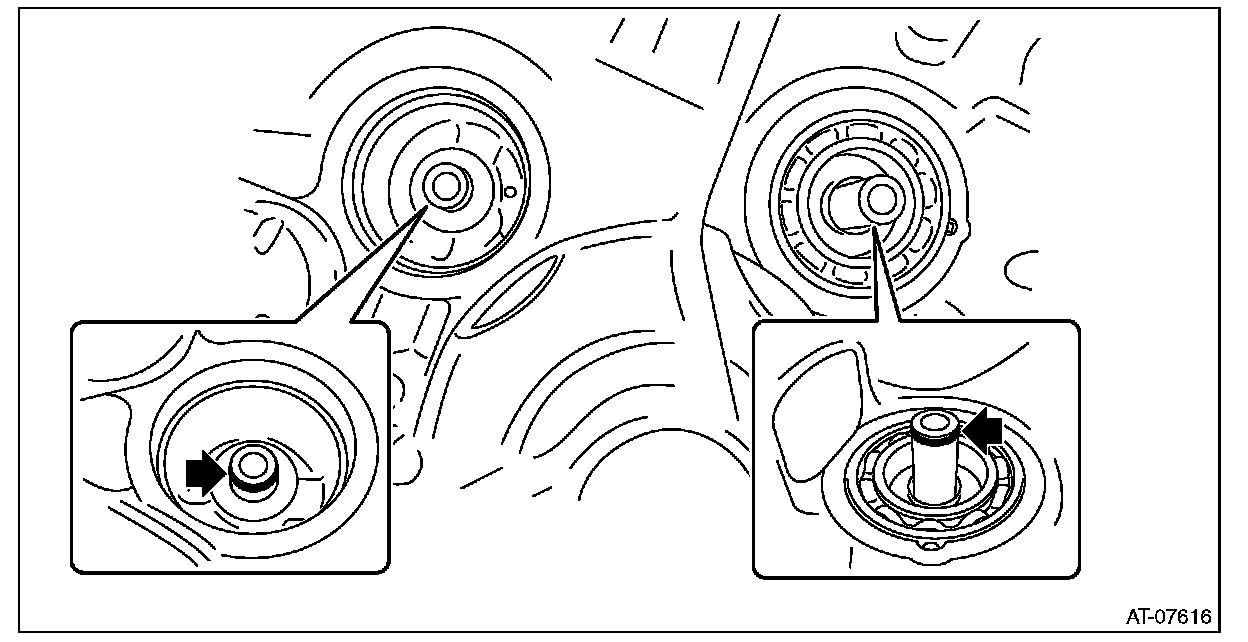 AT-07616