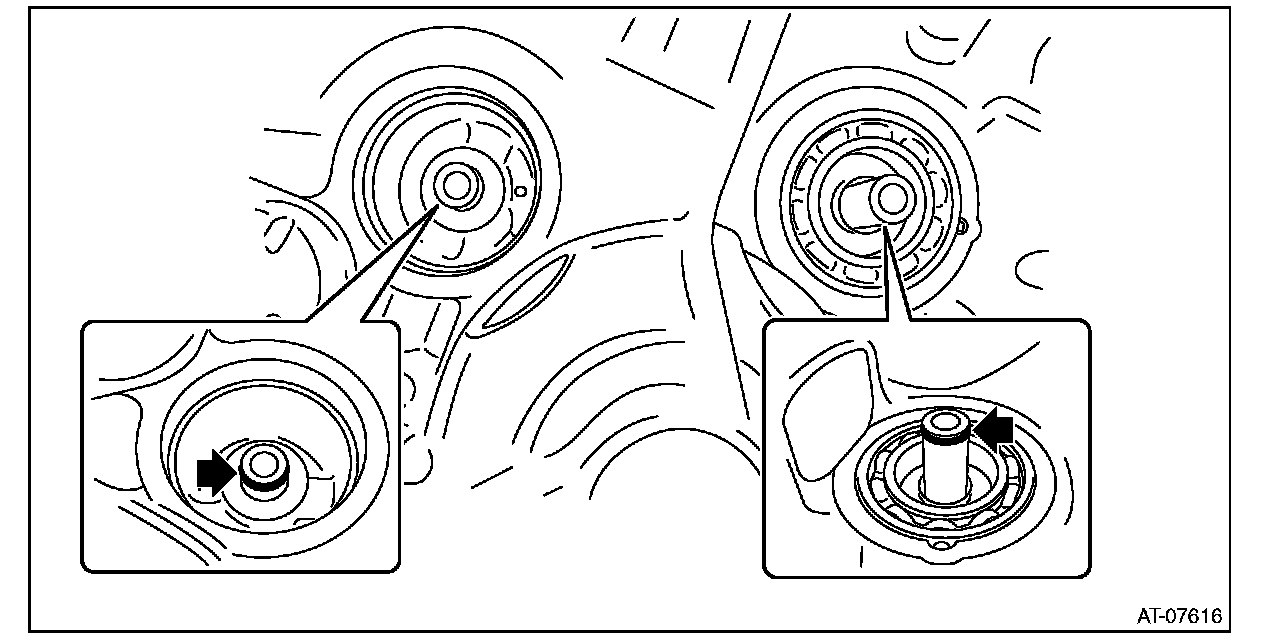 AT-07616