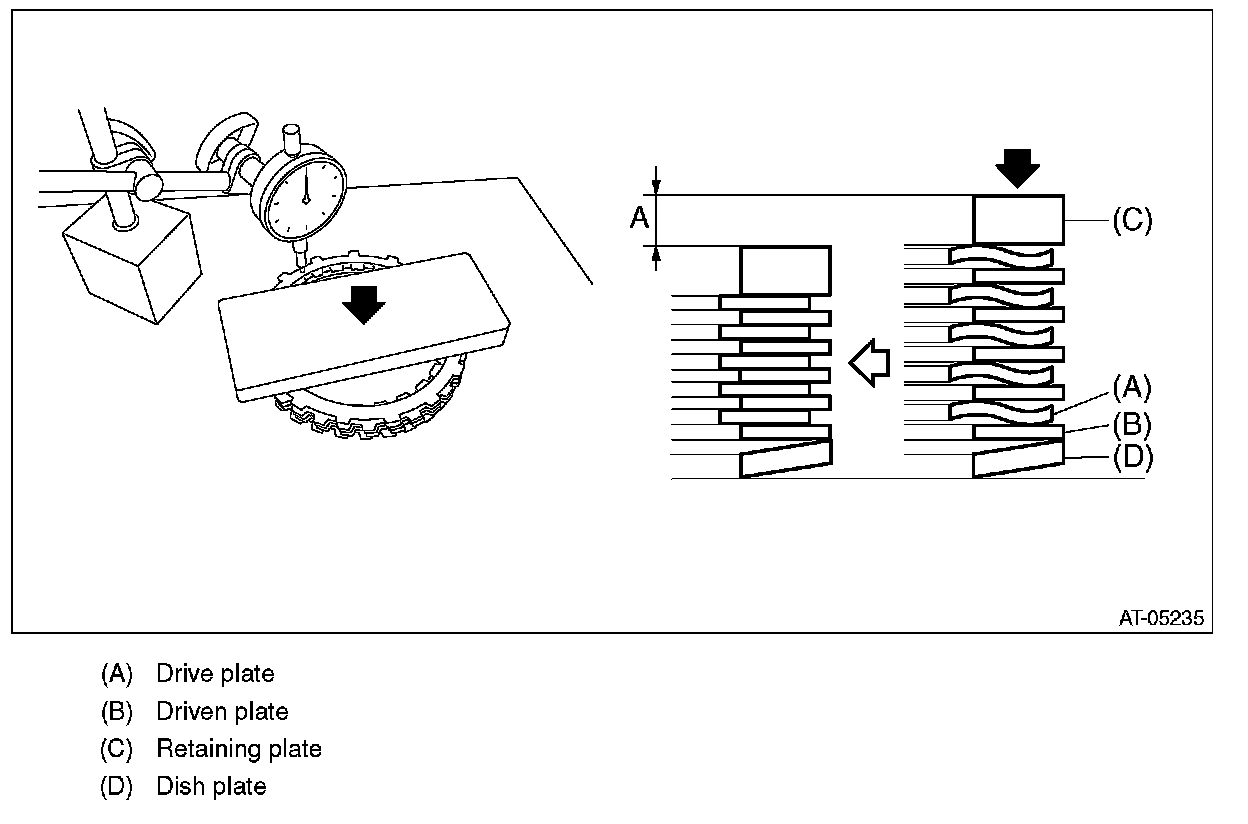 A

(C)

(A)

(B)

(D)

AT-05235

(A) Drive plate

(B) Driven plate

(C) Retaining plate

(D) Dish plate