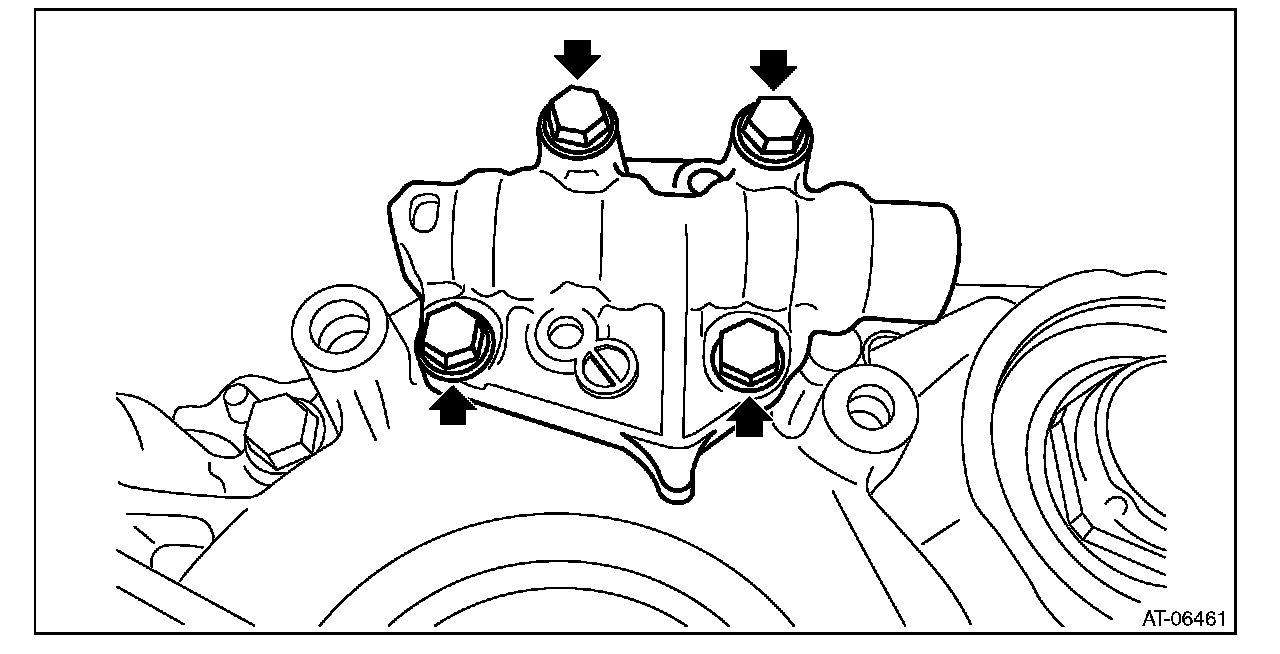 AT-06461