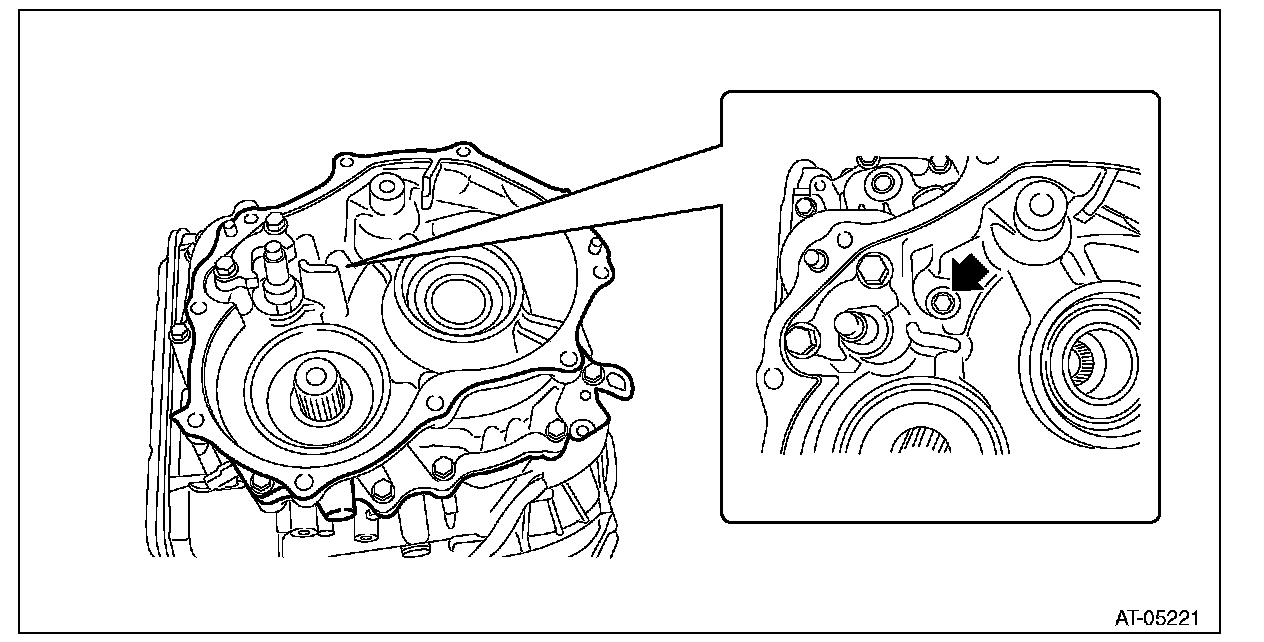 AT-05221