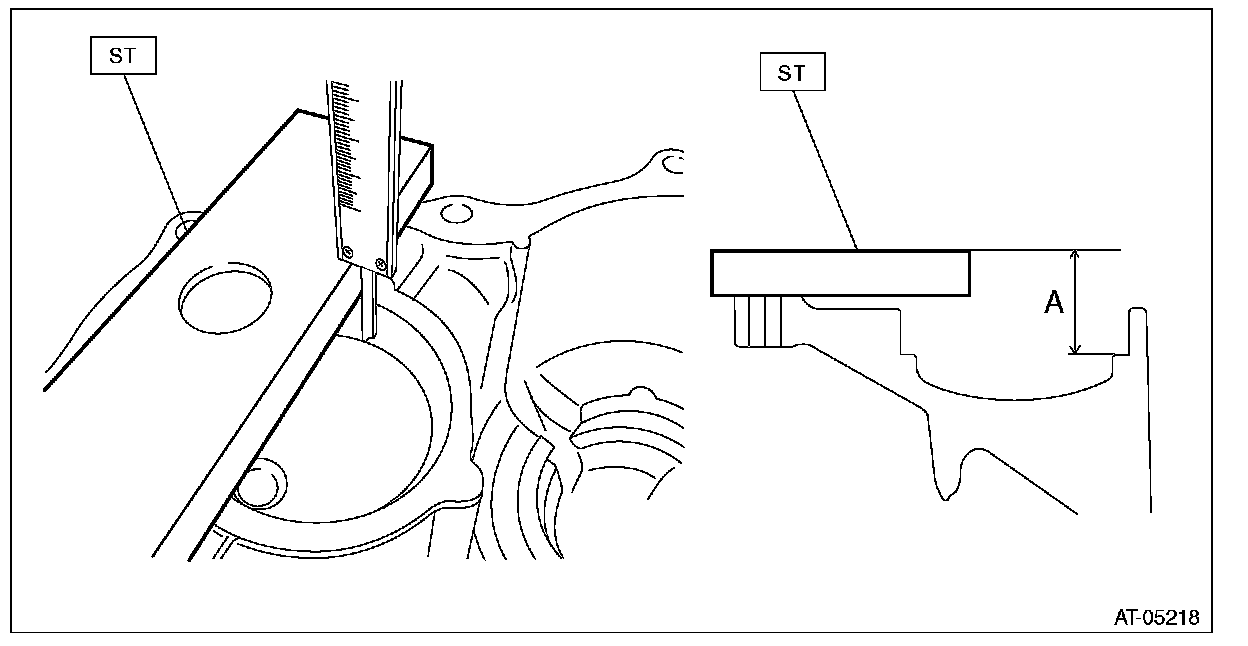 ST

ST

A

AT-05218