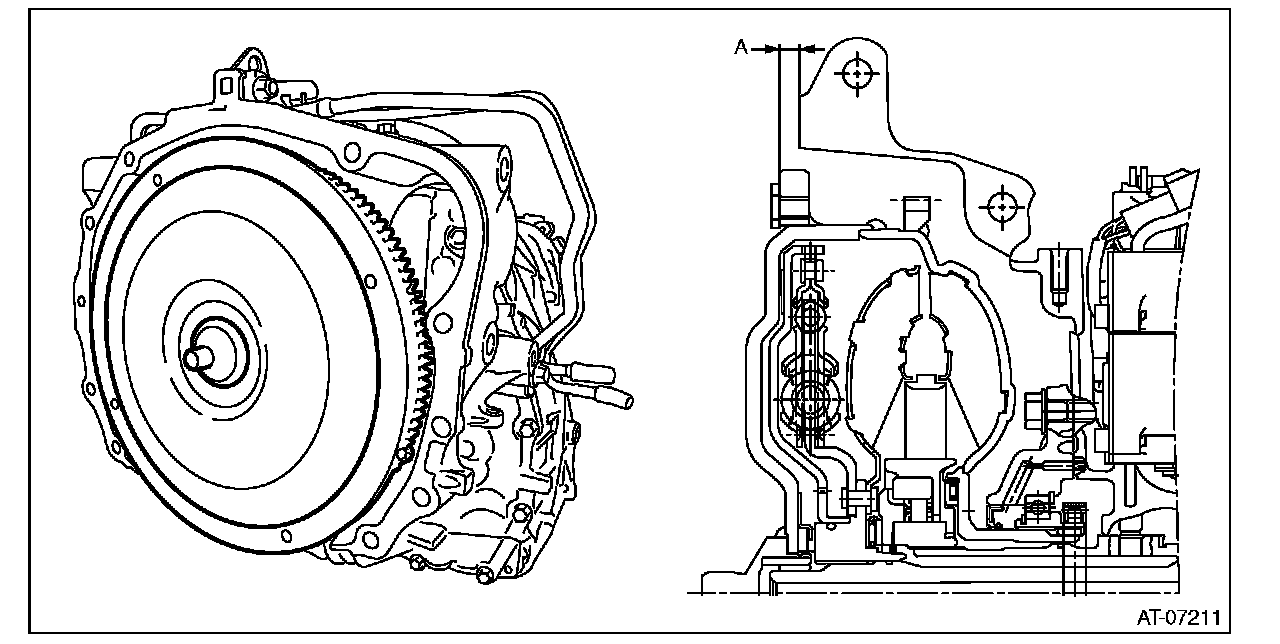 A

AT-07211