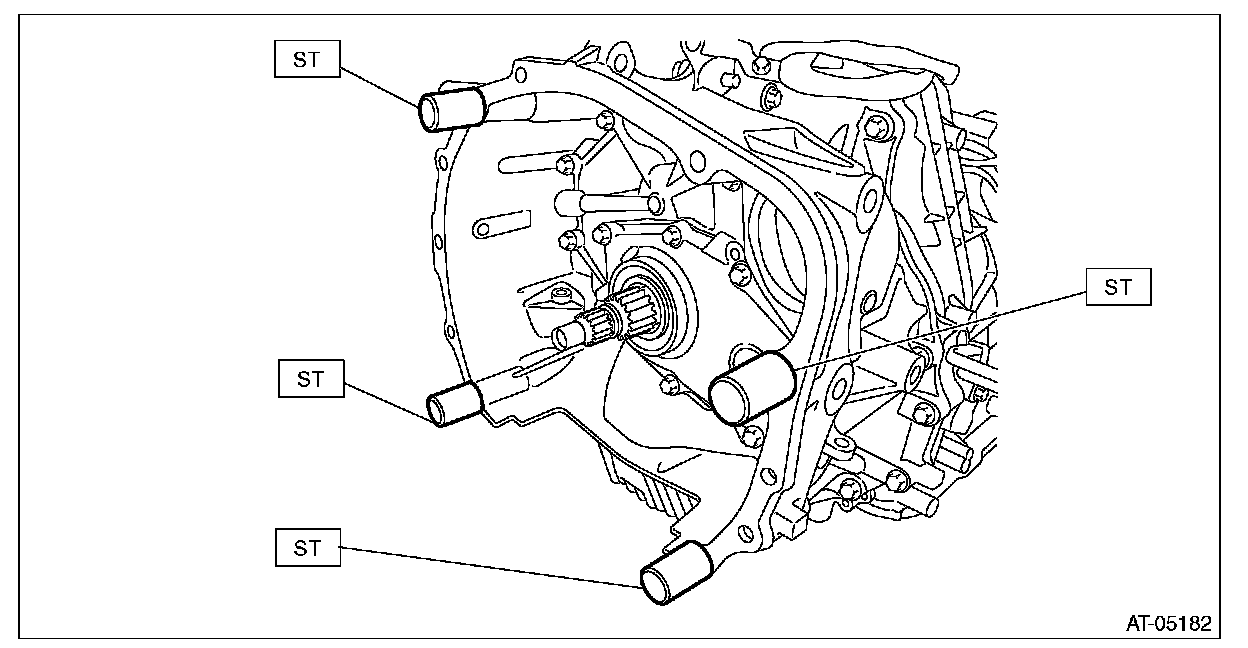 ST

ST

ST

ST

AT-05182