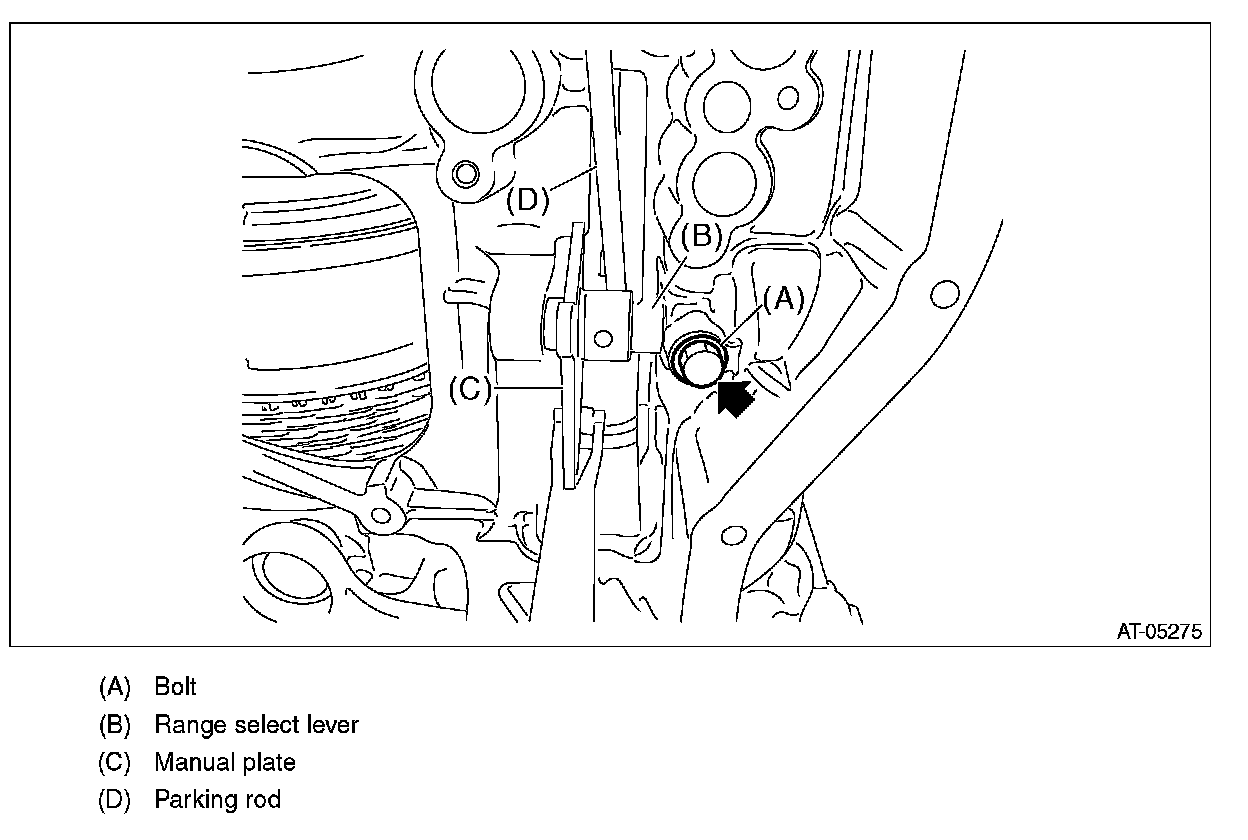 (D)
(B)
(A)
(C)
AT-05275

(A) Bolt
(B) Range select lever
(C) Manual plate
(D) Parking rod