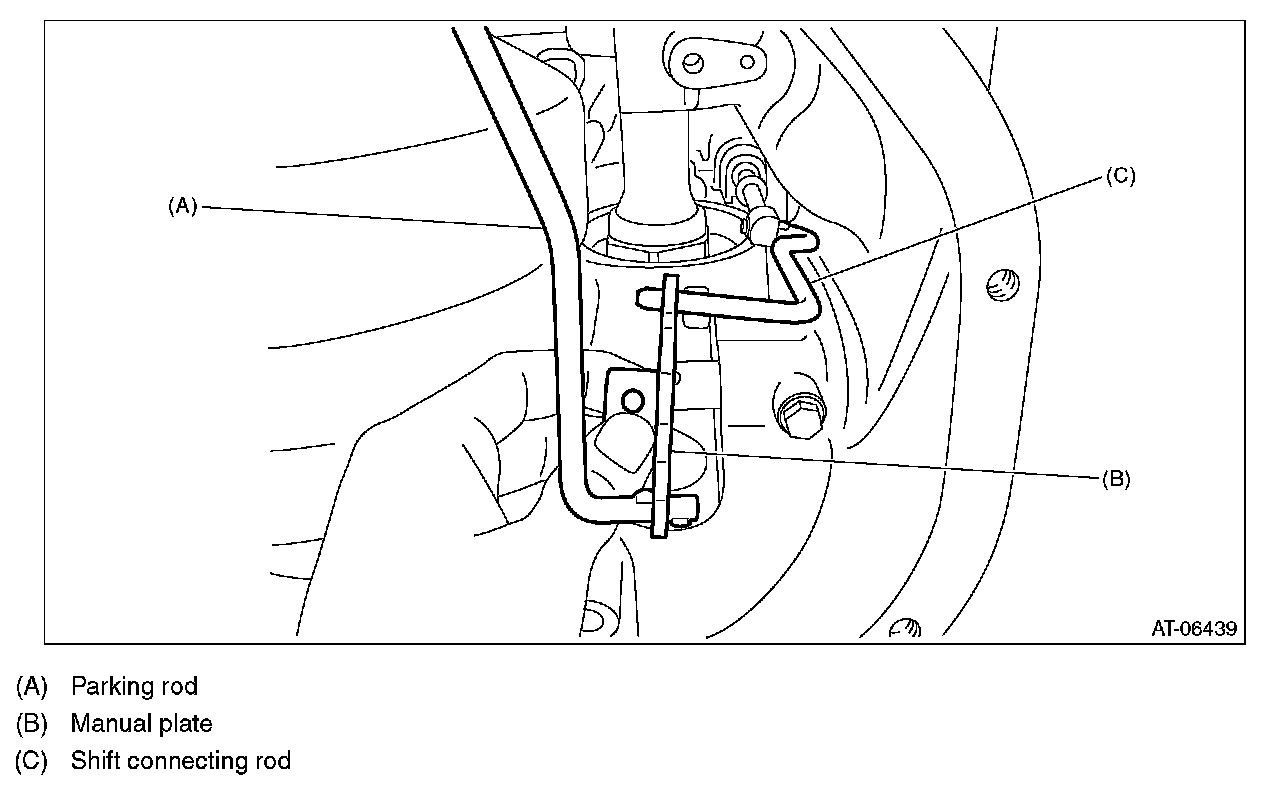 (A)

(C)

(B)

AT-06439

(A) Parking rod
(B) Manual plate
(C) Shift connecting rod