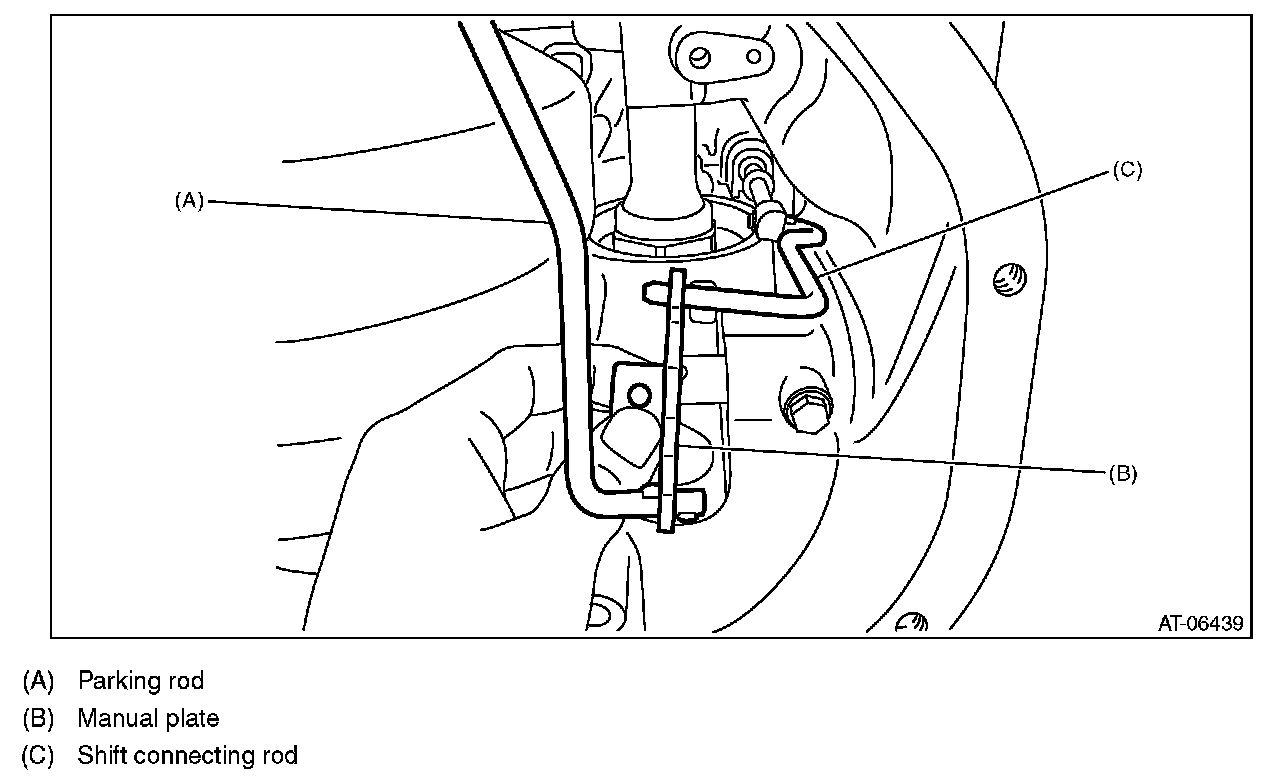 (A)

(C)

(B)

AT-06439

(A) Parking rod

(B) Manual plate

(C) Shift connecting rod