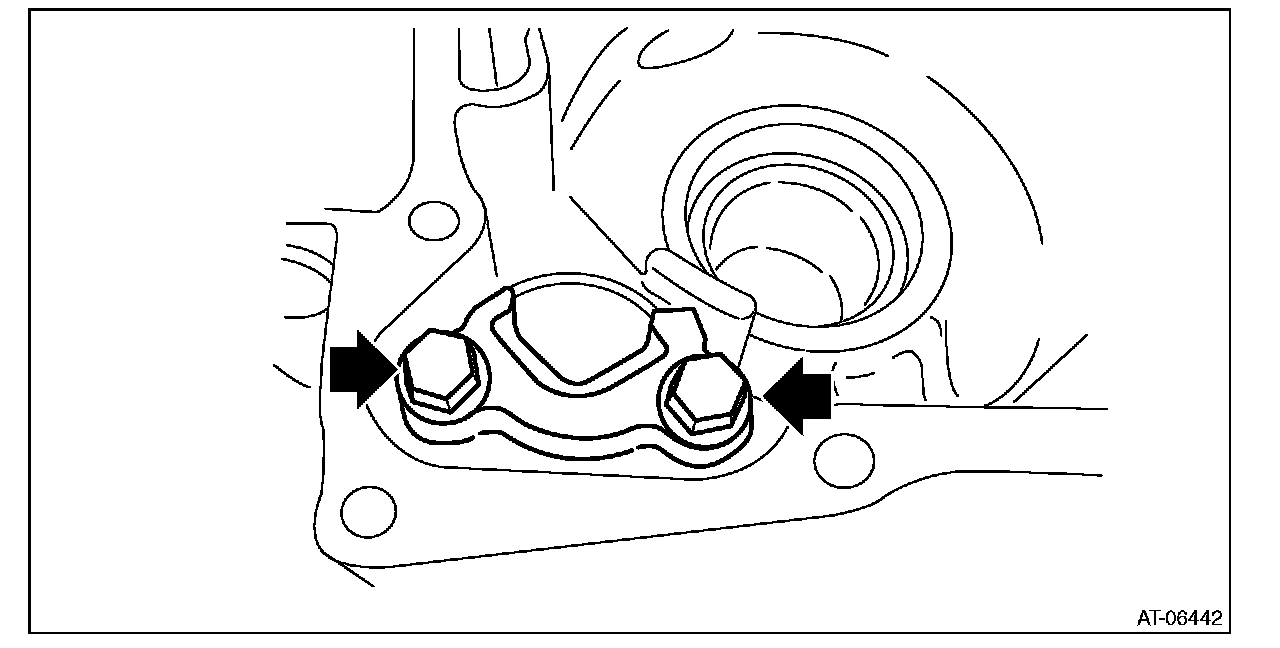 AT-06442