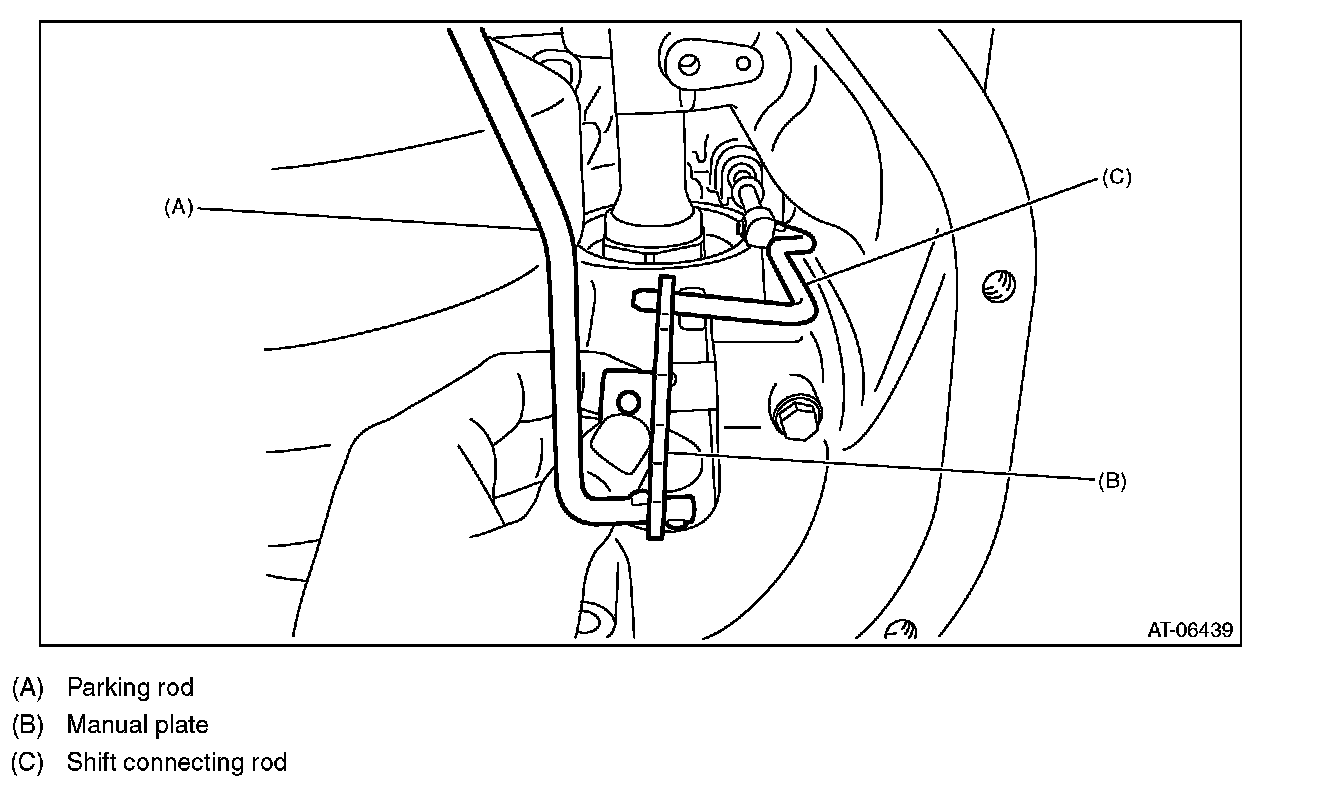 (A)

(C)

(B)

AT-06439

(A) Parking rod
(B) Manual plate
(C) Shift connecting rod