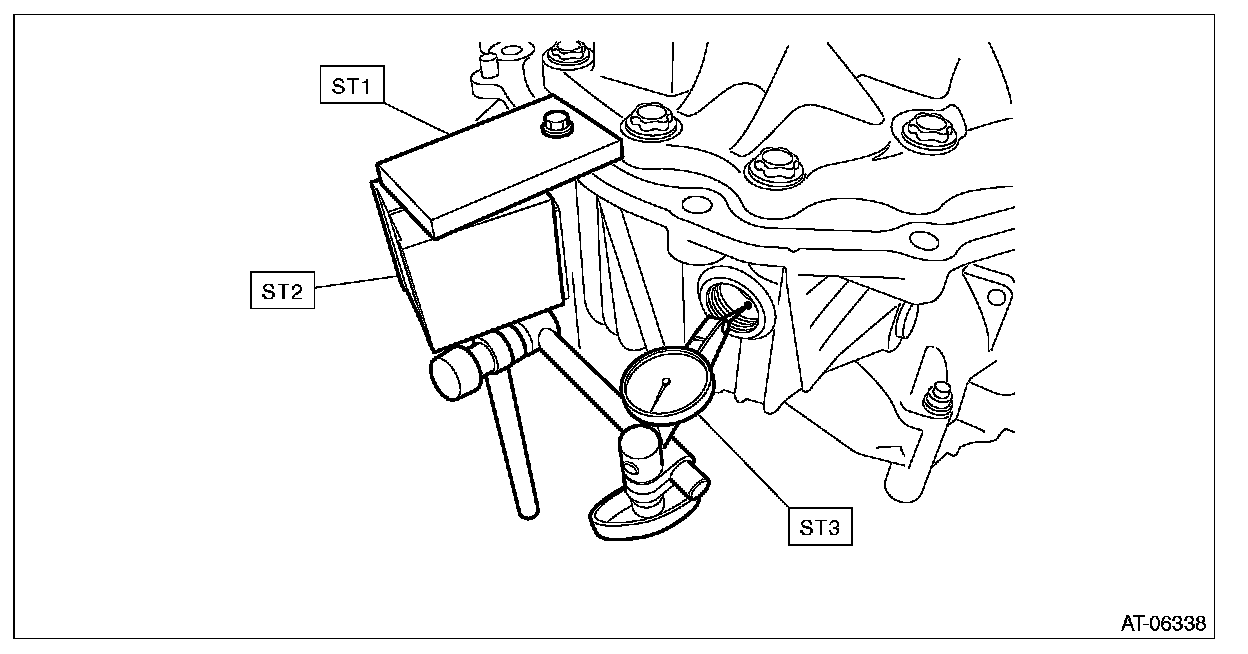 ST1
ST2
ST3
AT-06338