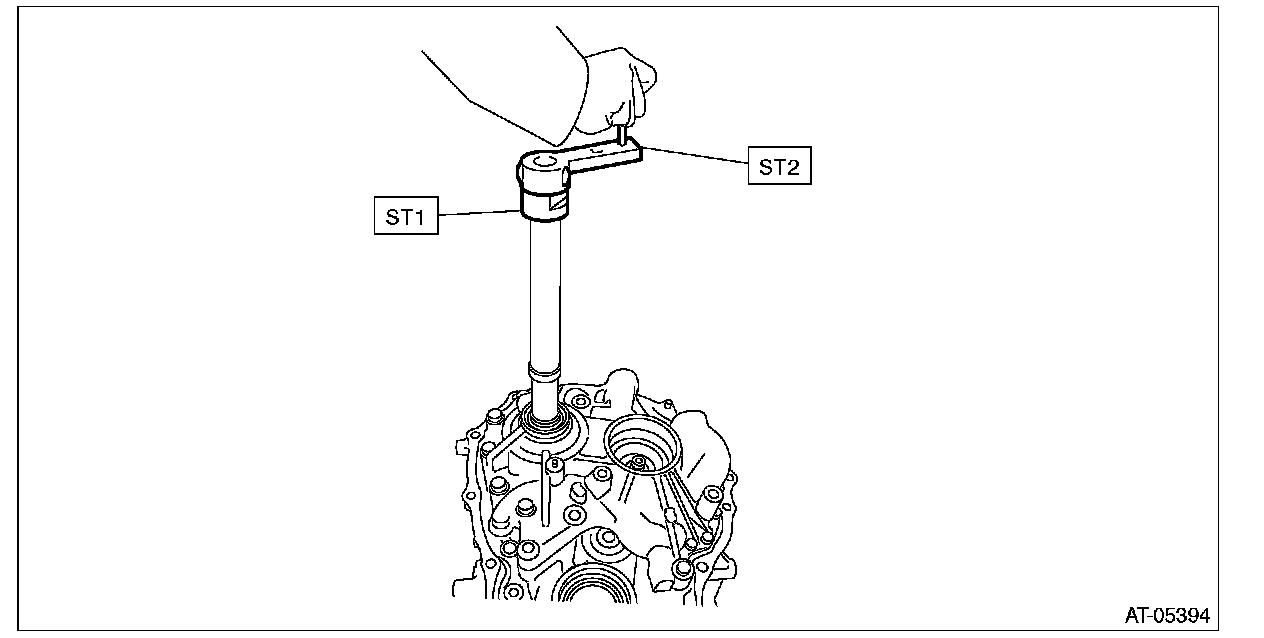 ST2

ST1

AT-05394