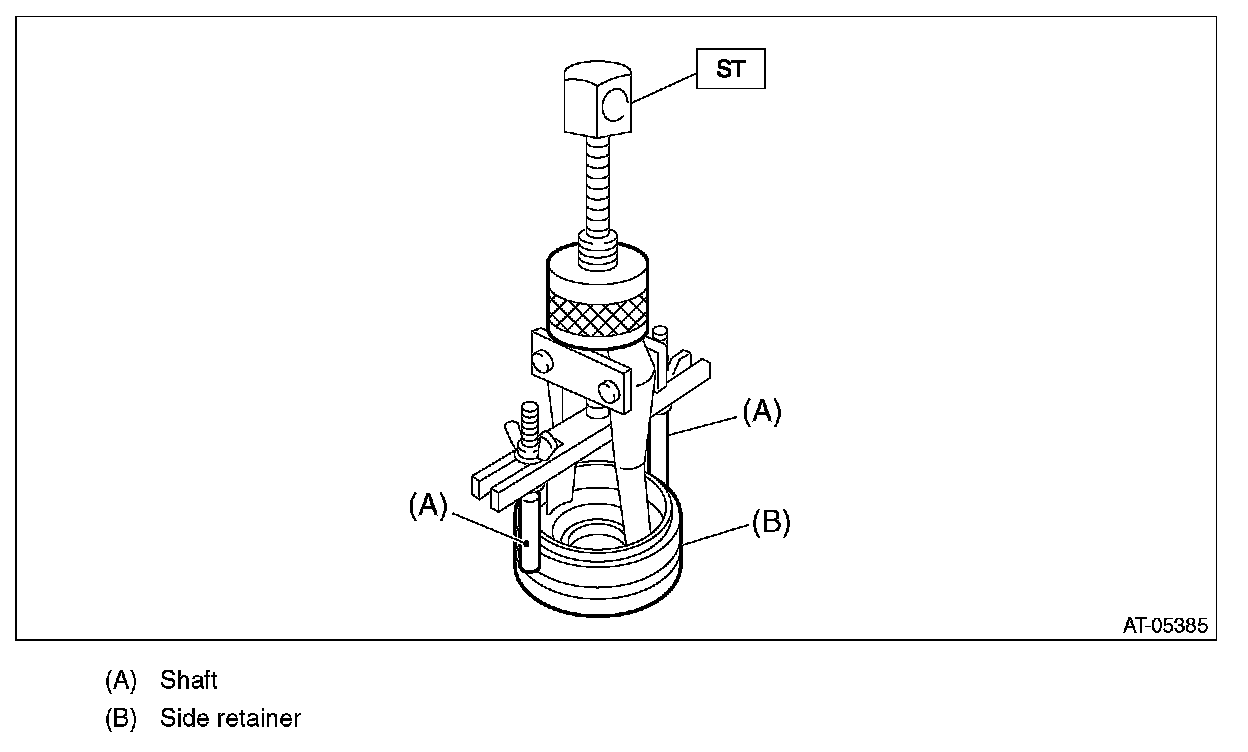 ST

(A)

(A)

(B)

AT-05385

(A) Shaft

(B) Side retainer