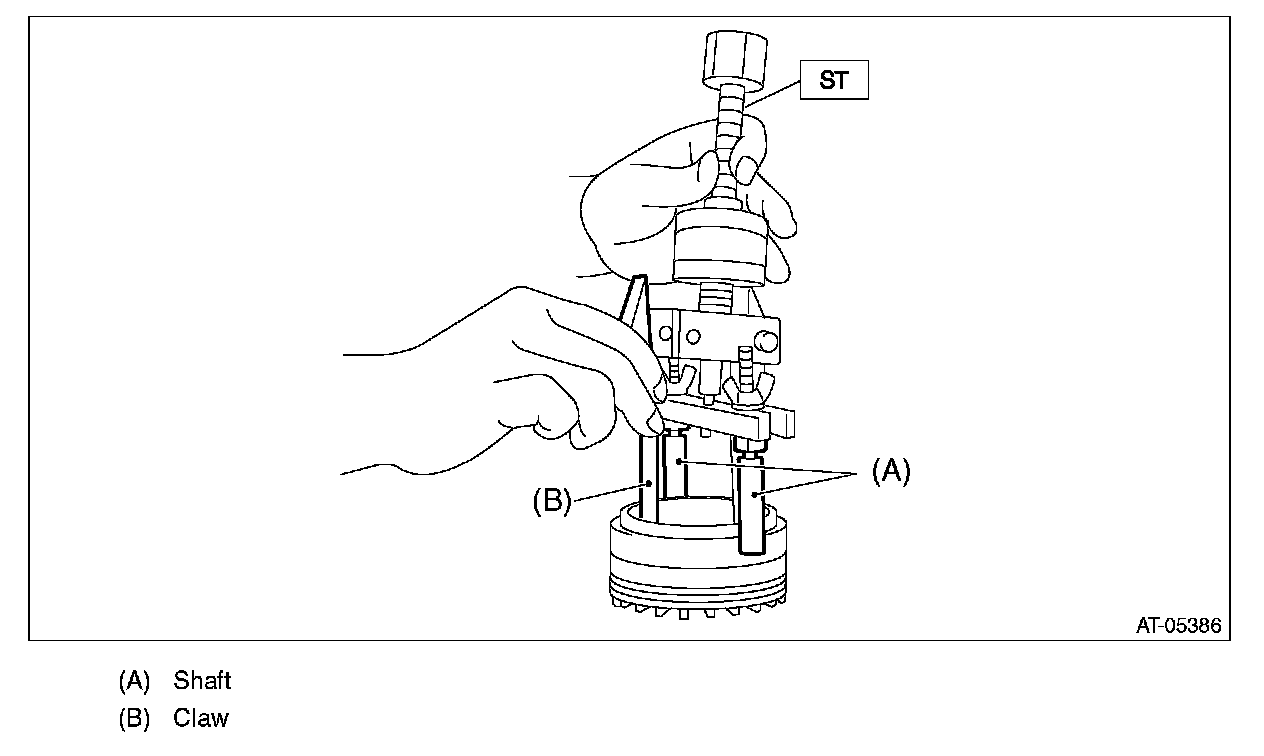 ST

(A)

(B)

AT-05386

(A) Shaft

(B) Claw